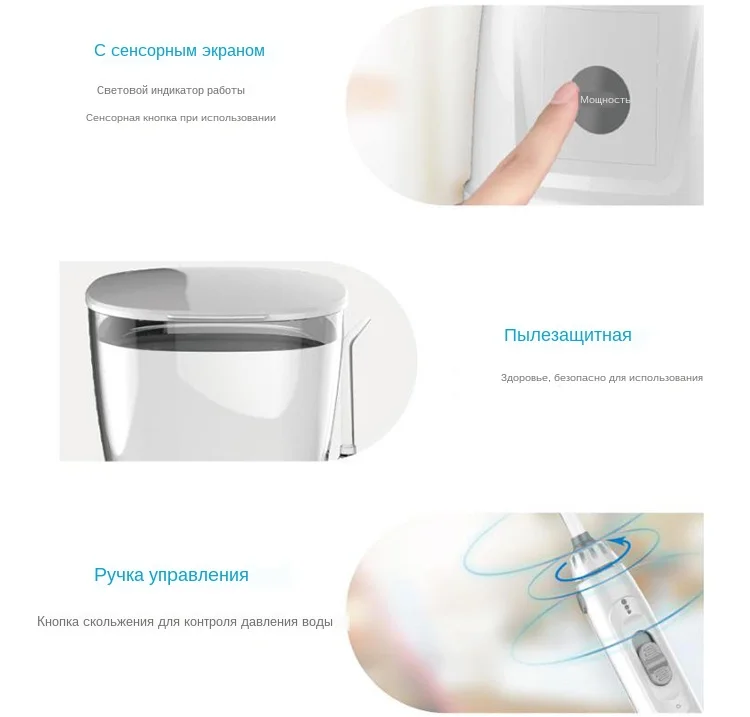 С сенсорным экраном

Световой индикатор работы

Сенсорная кнопка при использовании

Мощность

Пылезащитная

Здоровье, безопасно для использования

Ручка управления

Кнопка скольжения для контроля давления воды