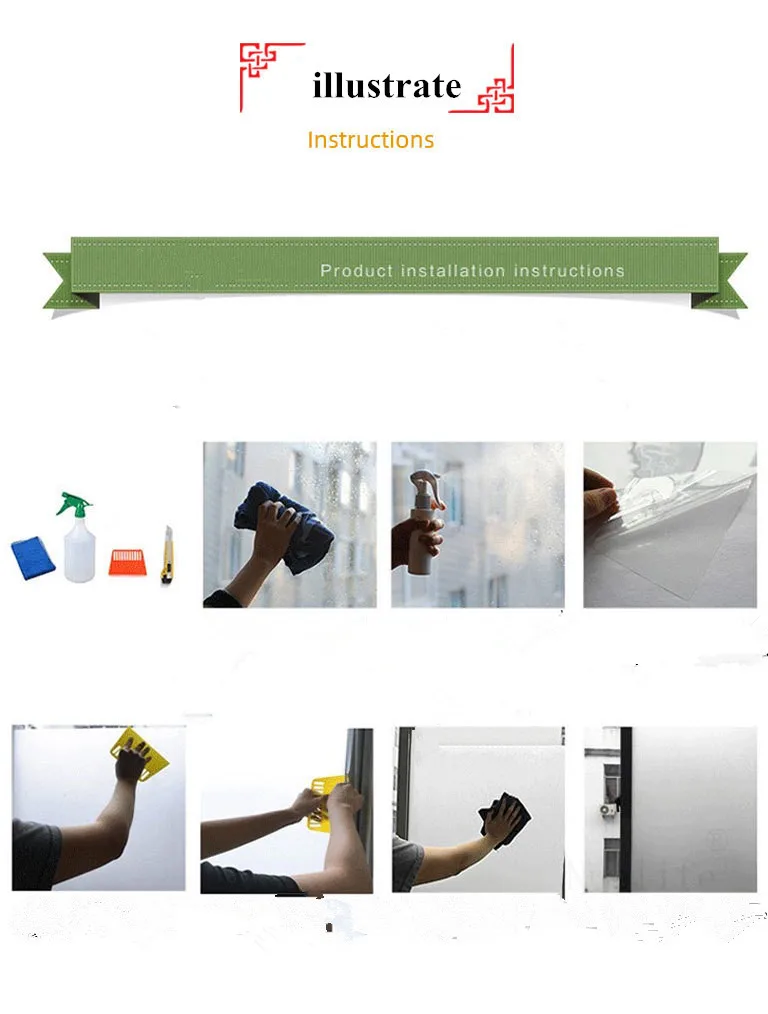 illustrate

Instructions

Product installation instructions