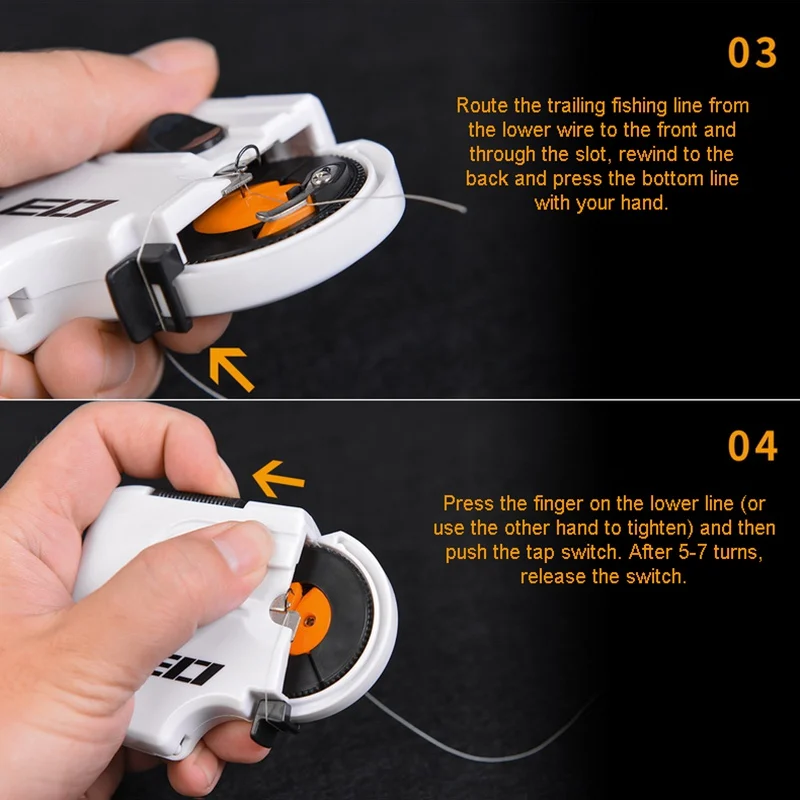 03

Route the trailing fishing line from the lower wire to the front and through the slot, rewind to the back and press the bottom line with your hand.

04

Press the finger on the lower line (or use the other hand to tighten) and then push the tap switch. After 5-7 turns, release the switch.