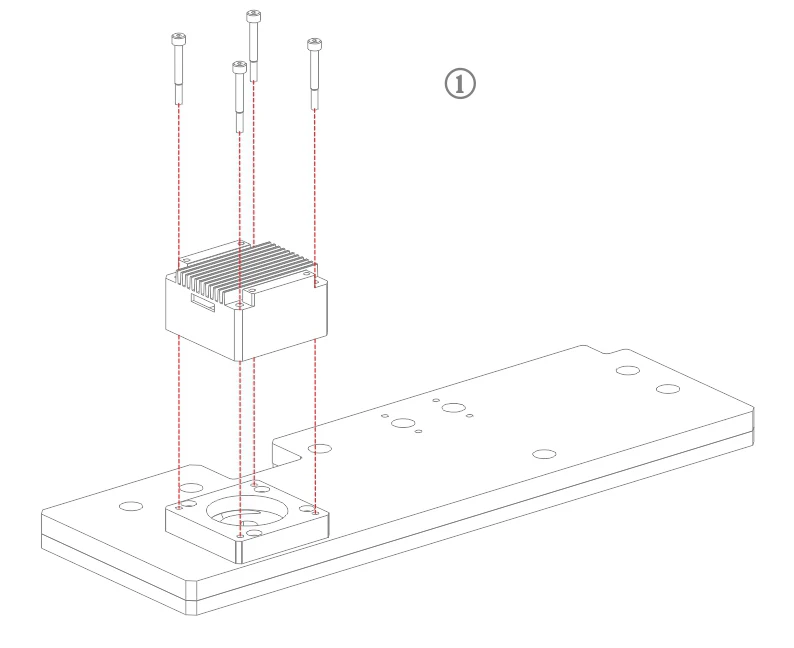 ①