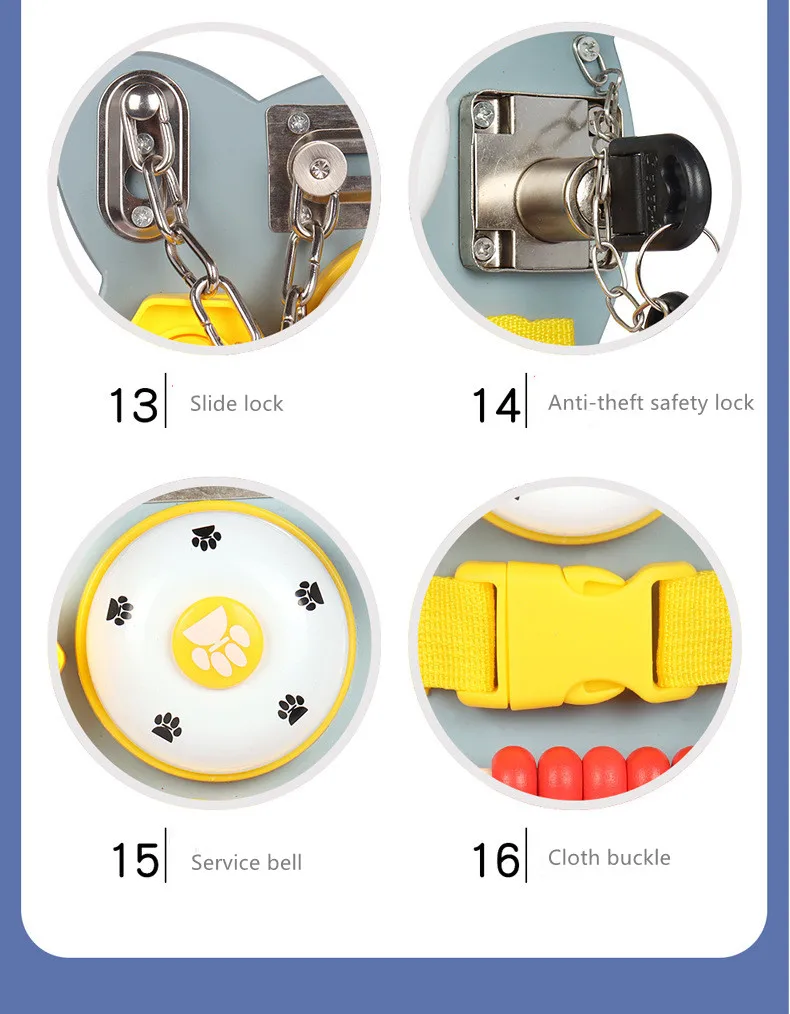 13 Slide lock

14 Anti-theft safety lock

15 Service bell

16 Cloth buckle