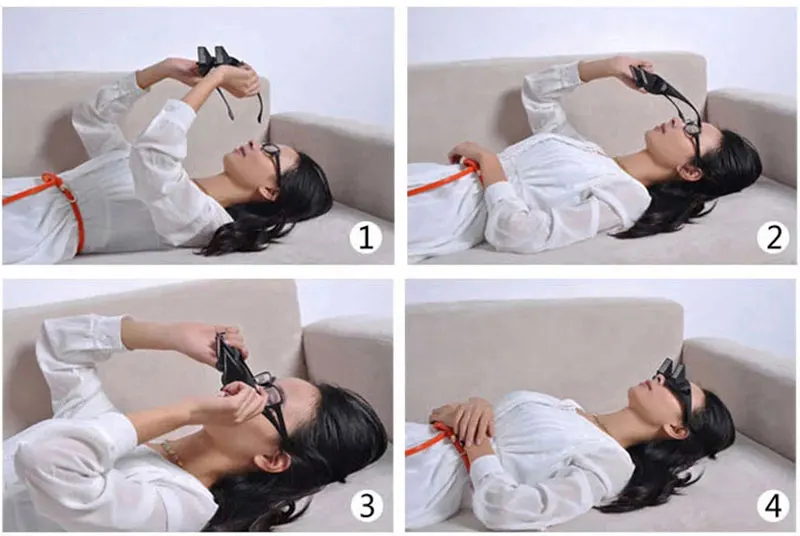 1

2

3

4