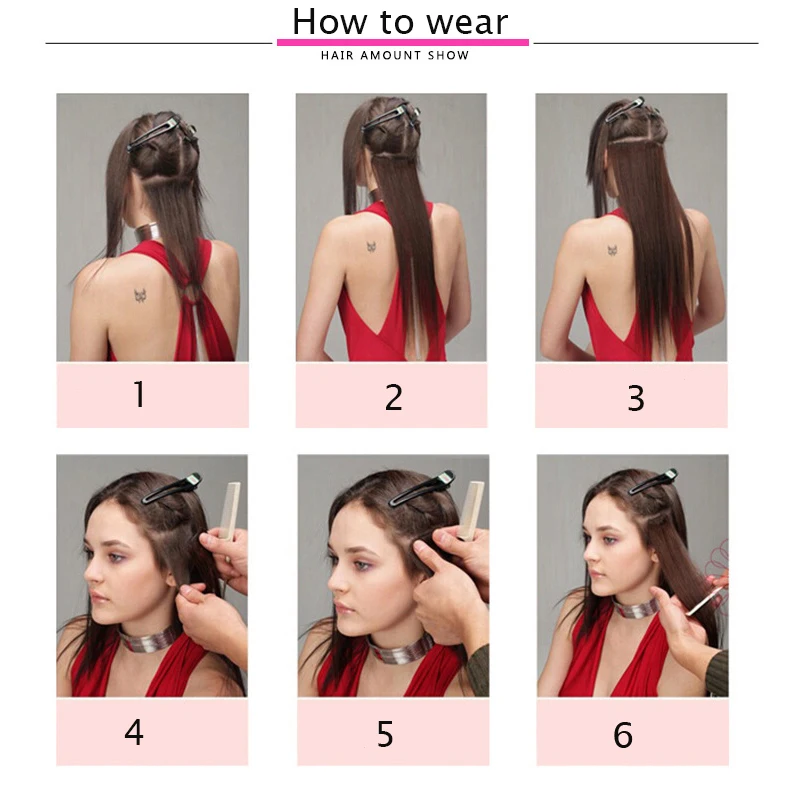 How to wear
HAIR AMOUNT SHOW

1

2

3

4

5

6