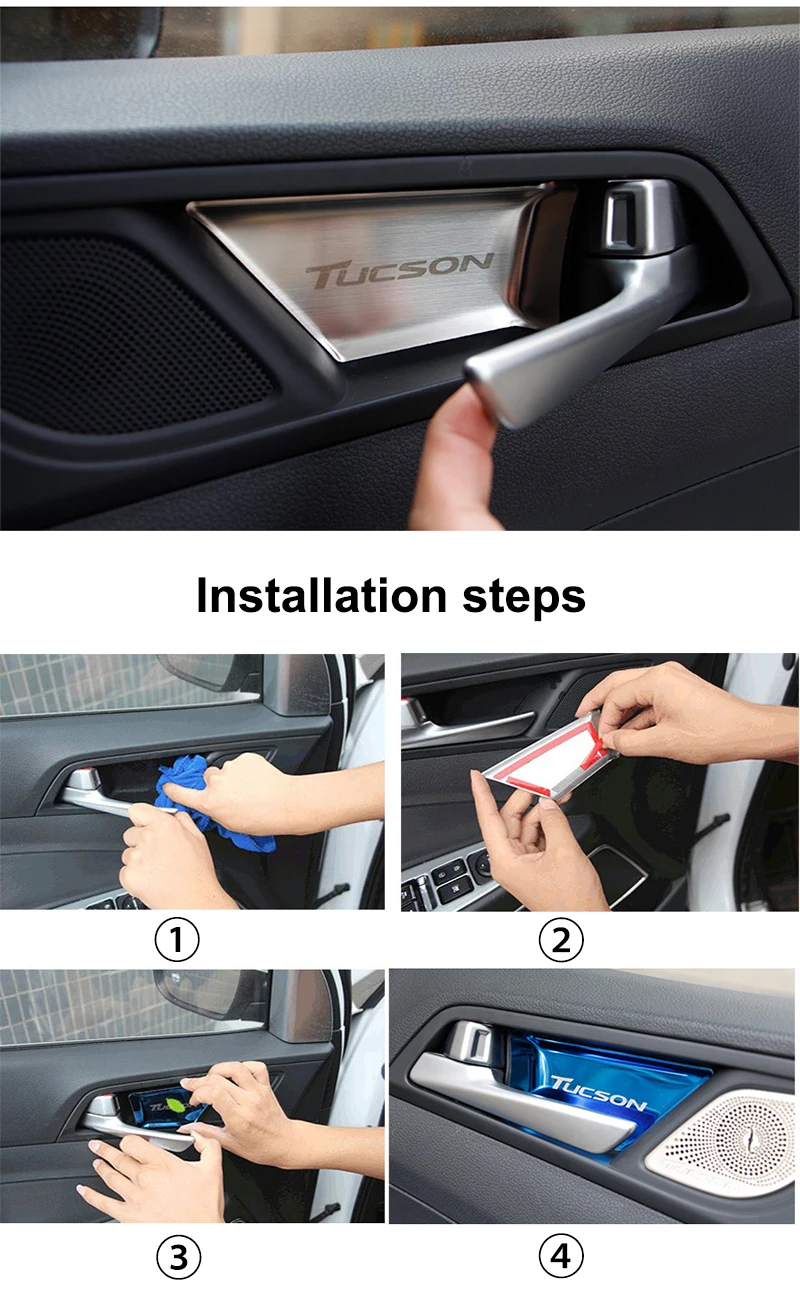 TUCSON

Installation steps

①

②

③

TUCSON

④