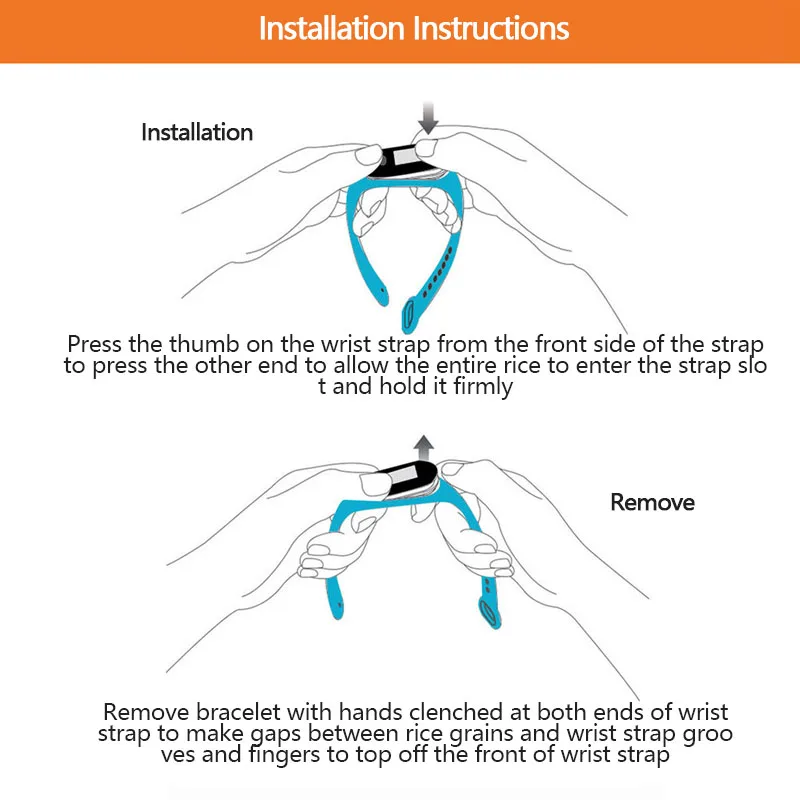 Installation Instructions

Installation

Press the thumb on the wrist strap from the front side of the strap to press the other end to allow the entire rice to enter the strap slo t and hold it firmly

Remove

Remove bracelet with hands clenched at both ends of wrist strap to make gaps between rice grains and wrist strap groo ves and fingers to top off the front of wrist strap