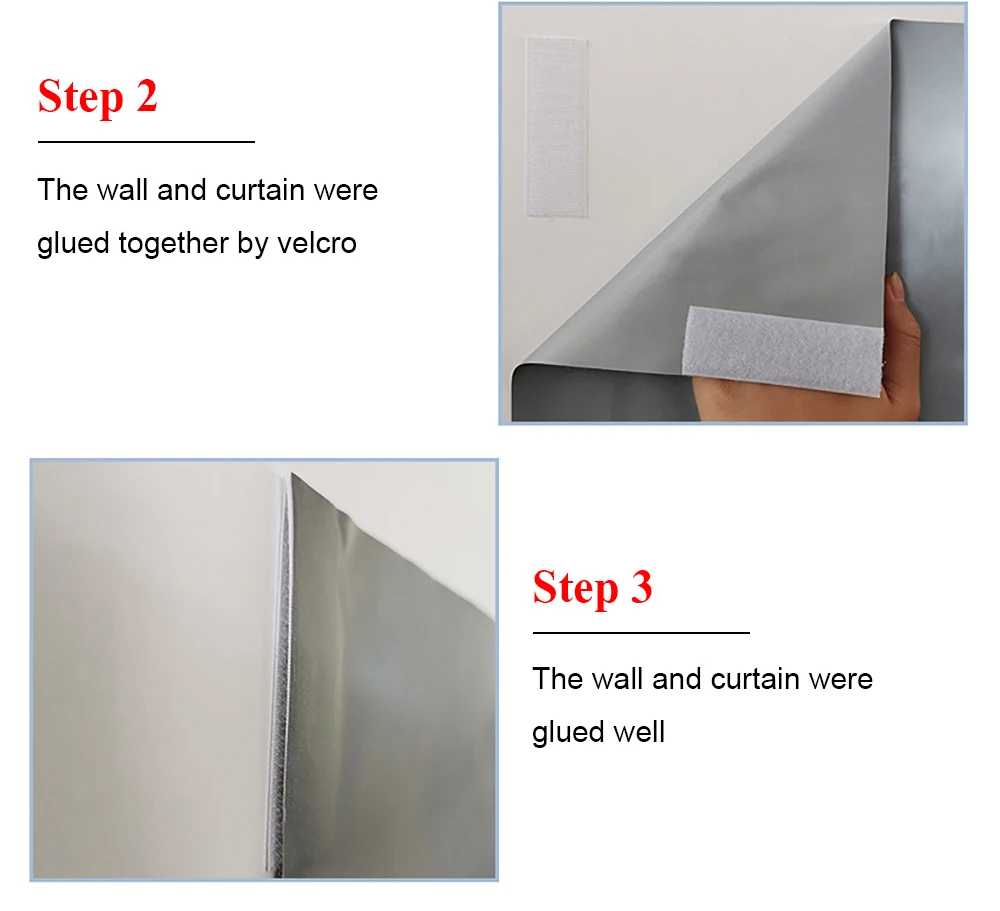 Step 2

The wall and curtain were glued together by velcro

Step 3

The wall and curtain were glued well