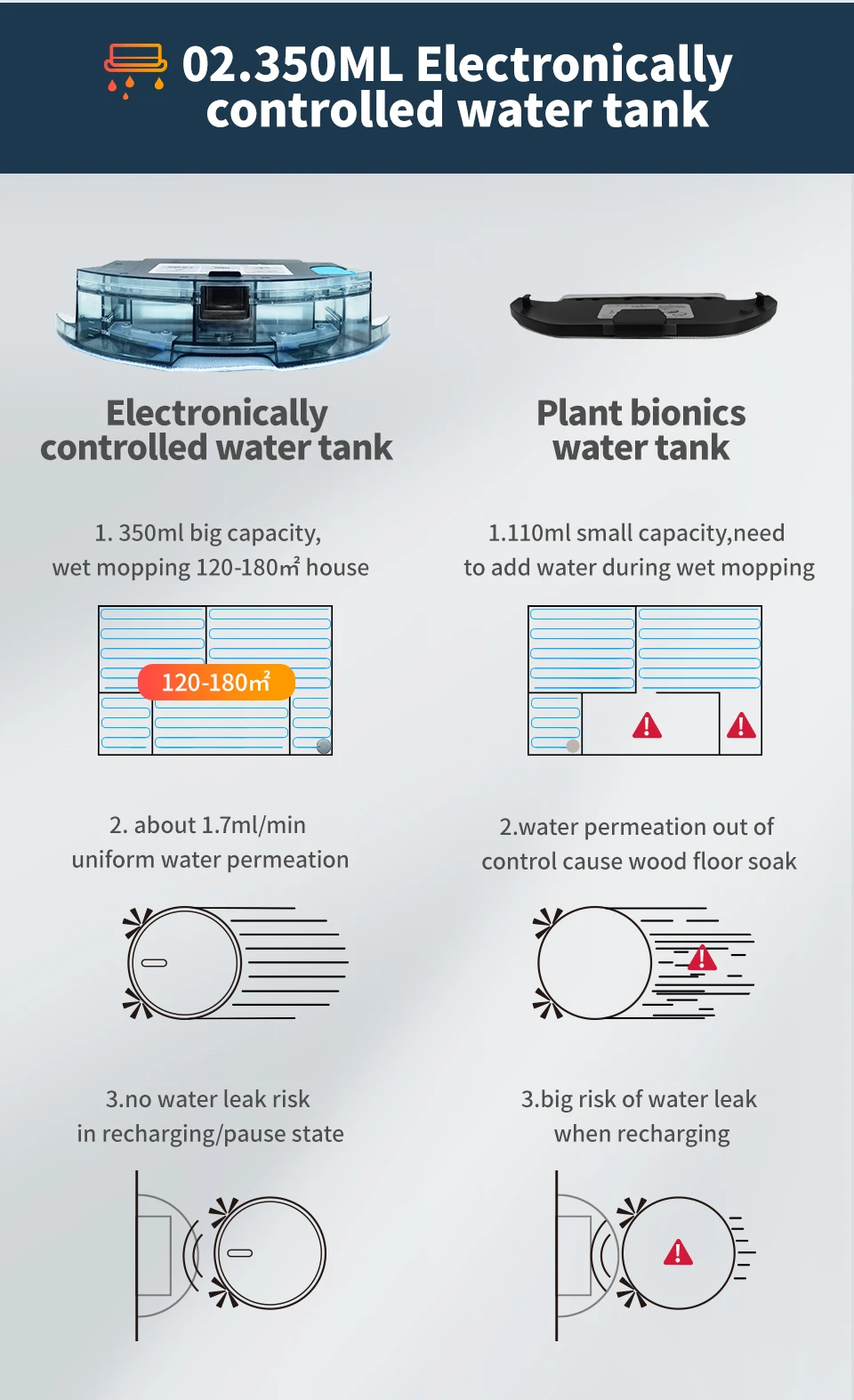 02.350ML Electronically controlled water tank

Electronically controlled water tank

1. 350ml big capacity, wet mopping 120-180㎡ house

120-180㎡

2. about 1.7ml/min uniform water permeation

3.no water leak risk in recharging/pause state

Plant bionics water tank

1.110ml small capacity,need to add water during wet mopping

2.water permeation out of control cause wood floor soak

3.big risk of water leak when recharging