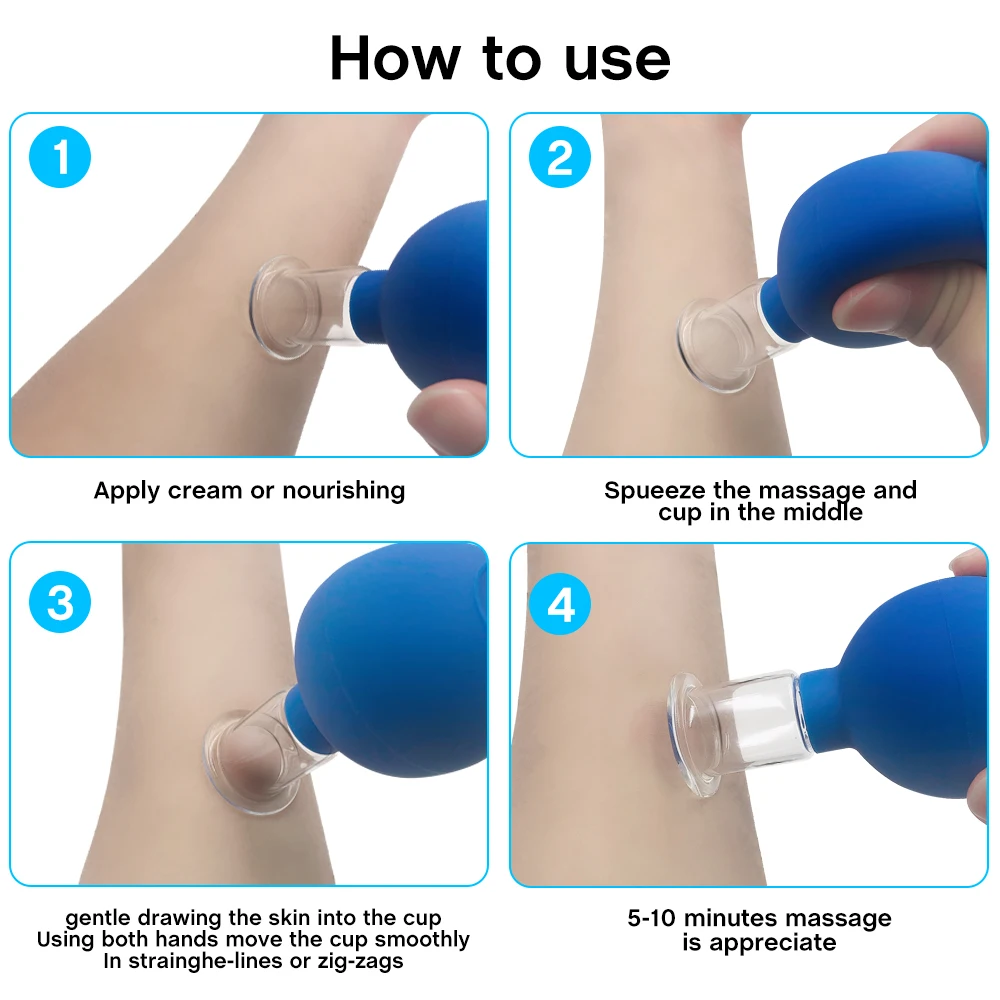 How to use

1

Apply cream or nourishing

2

Spueeze the massage and cup in the middle

3

gentle drawing the skin into the cup Using both hands move the cup smoothly In strainghe-lines or zig-zags

4

5-10 minutes massage is appreciate