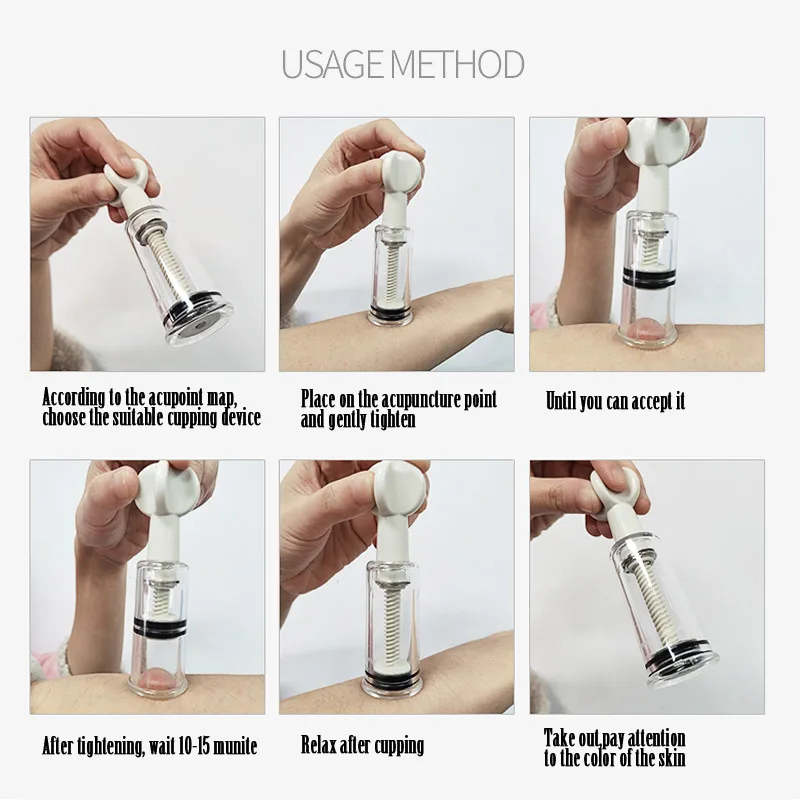 USAGE METHOD

According to the acupoint map, choose the suitable cupping device

Place on the acupuncture point and gently tighten

Until you can accept it

After tightening, wait 10-15 munite

Relax after cupping

Take out,pay attention to the color of the skin