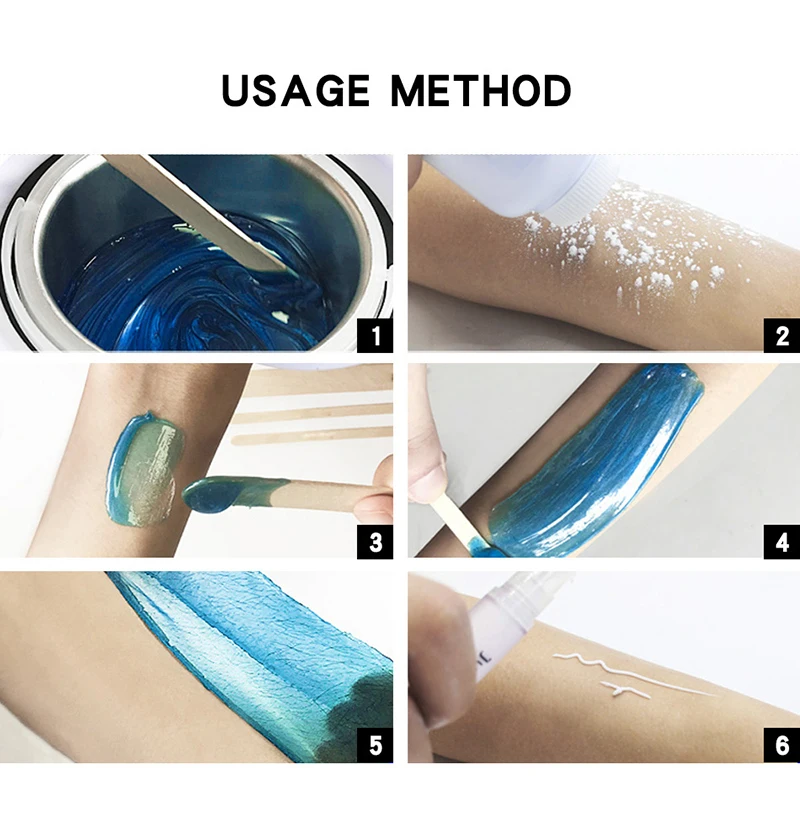 USAGE METHOD

1

2

3

4

5

6