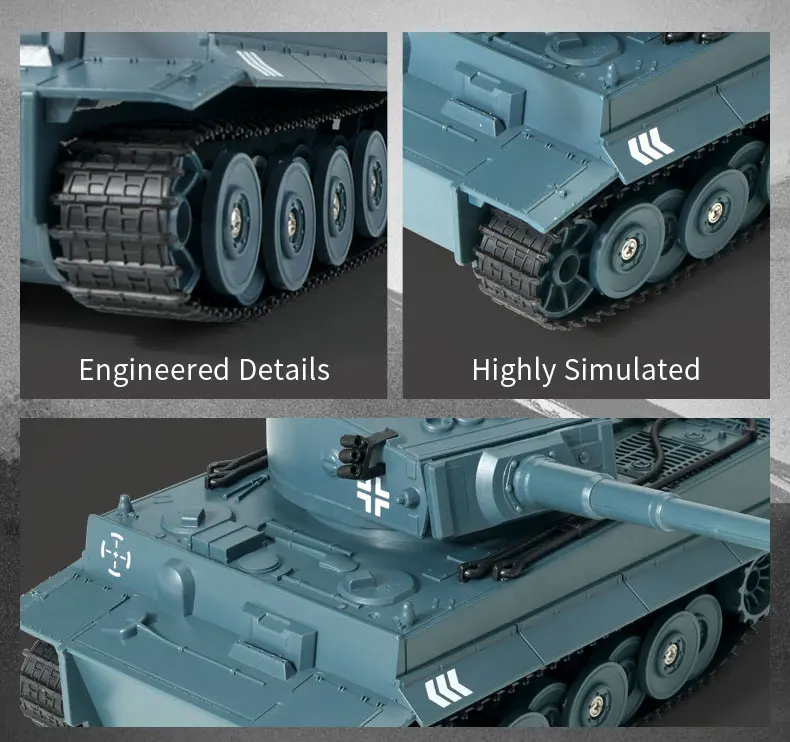 Engineered Details

Highly Simulated