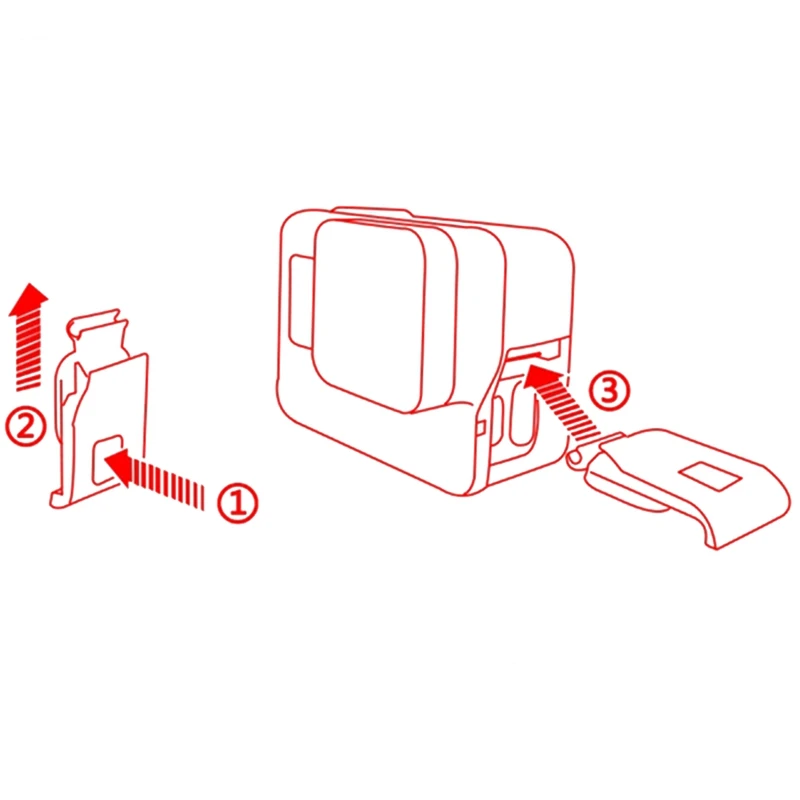 ②
①
③