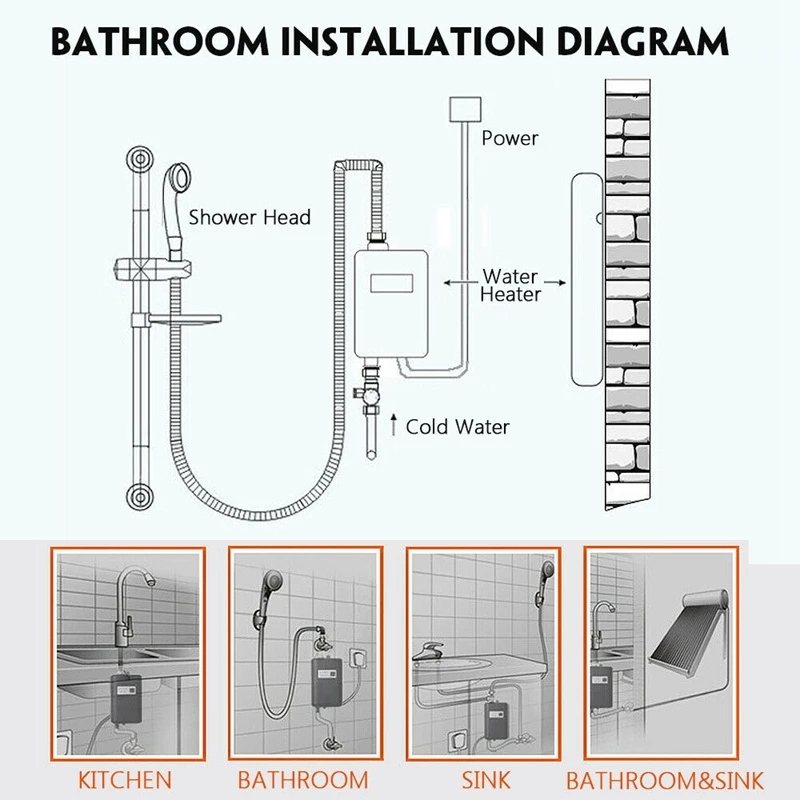 BATHROOM INSTALLATION DIAGRAM

Power

Shower Head

Water Heater

Cold Water

KITCHEN

BATHROOM

SINK

BATHROOM&SINK