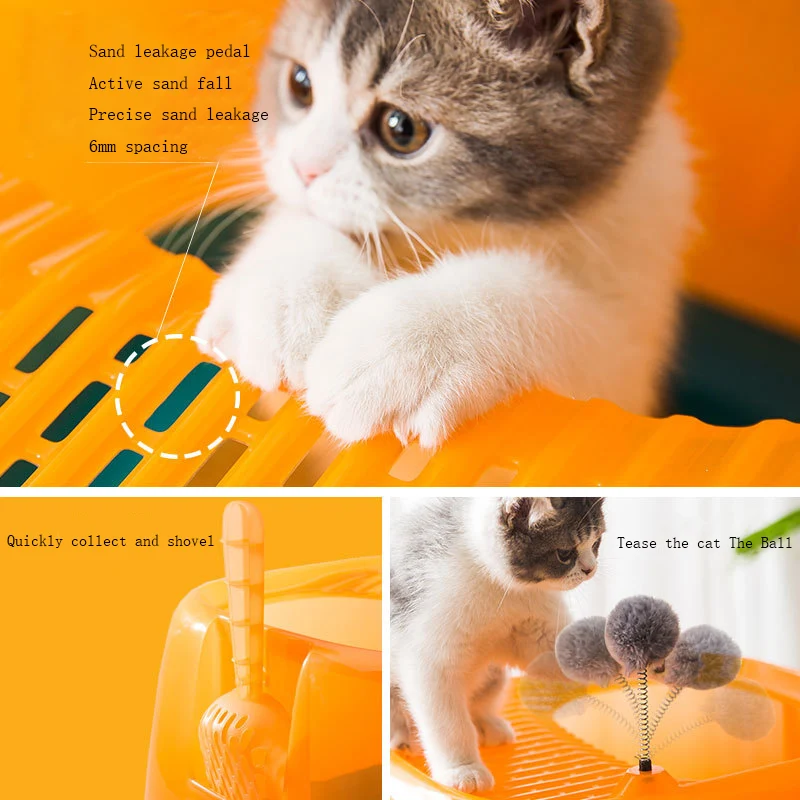 Sand leakage pedal
Active sand fall
Precise sand leakage
6mm spacing

Quickly collect and shovel

Tease the cat The Ball