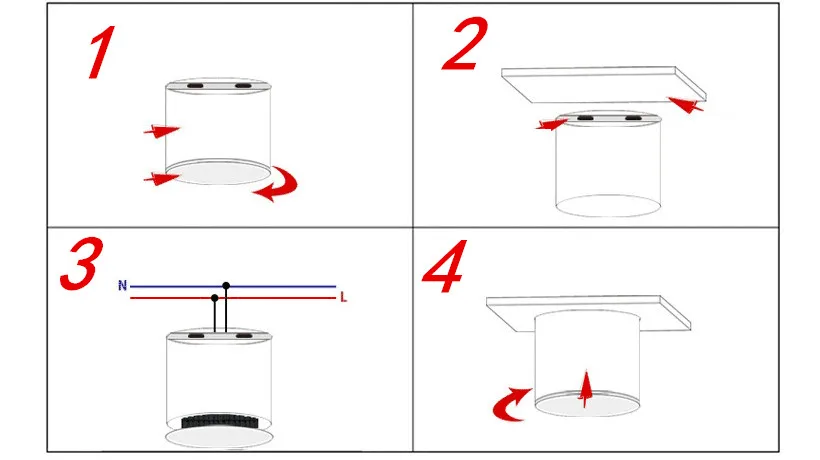 1

2

3

N

L

4