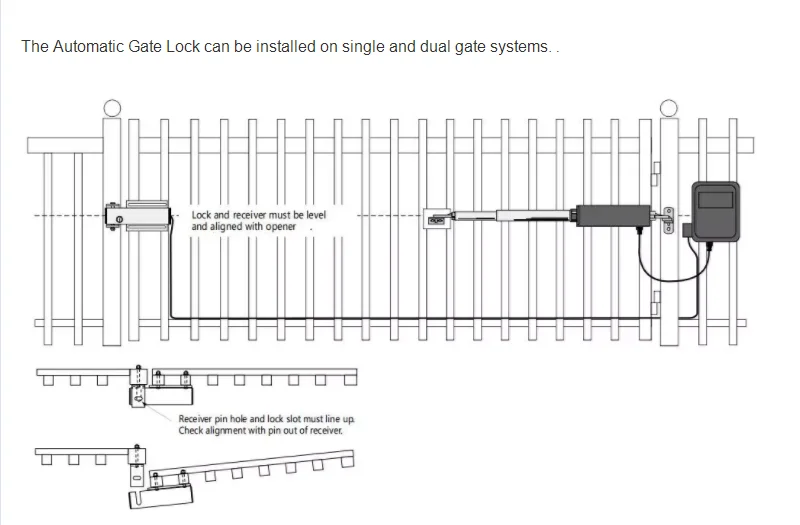 The Automatic Gate Lock can be installed on single and dual gate systems. .

Lock and receiver must be level and aligned with opener .

Receiver pin hole and lock slot must line up. Check alignment with pin out of receiver.