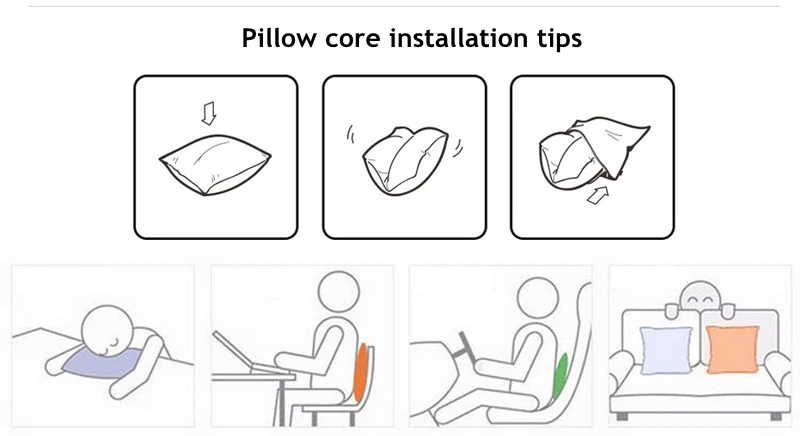 Pillow core installation tips