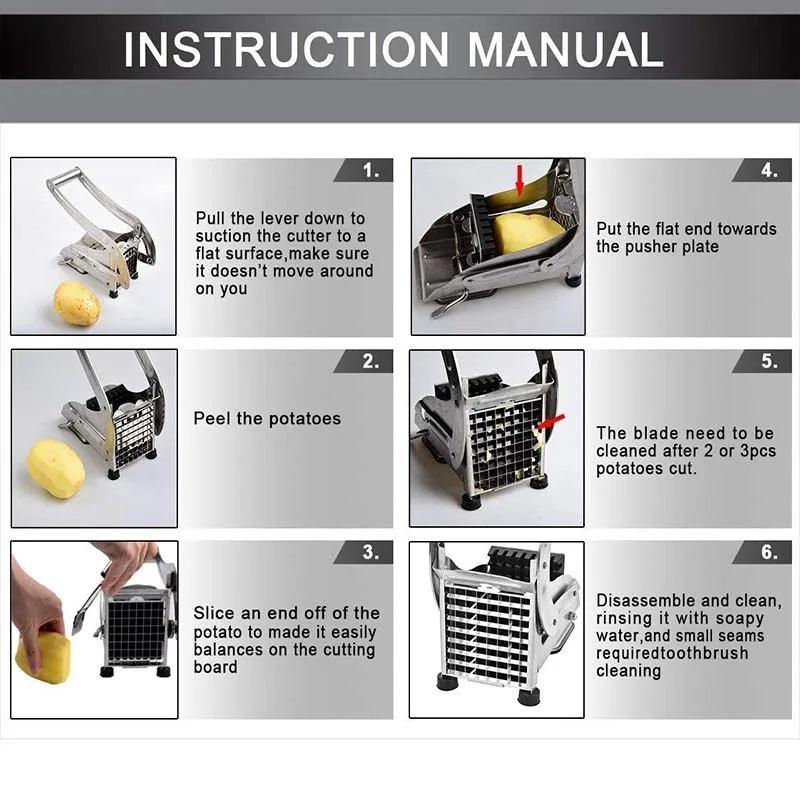 INSTRUCTION MANUAL

1.

Pull the lever down to suction the cutter to a flat surface,make sure it doesn't move around on you

2.

Peel the potatoes

3.

Slice an end off of the potato to made it easily balances on the cutting board

4.

Put the flat end towards the pusher plate

5.

The blade need to be cleaned after 2 or 3pcs potatoes cut.

6.

Disassemble and clean, rinsing it with soapy water,and small seams requiredtoothbrush cleaning