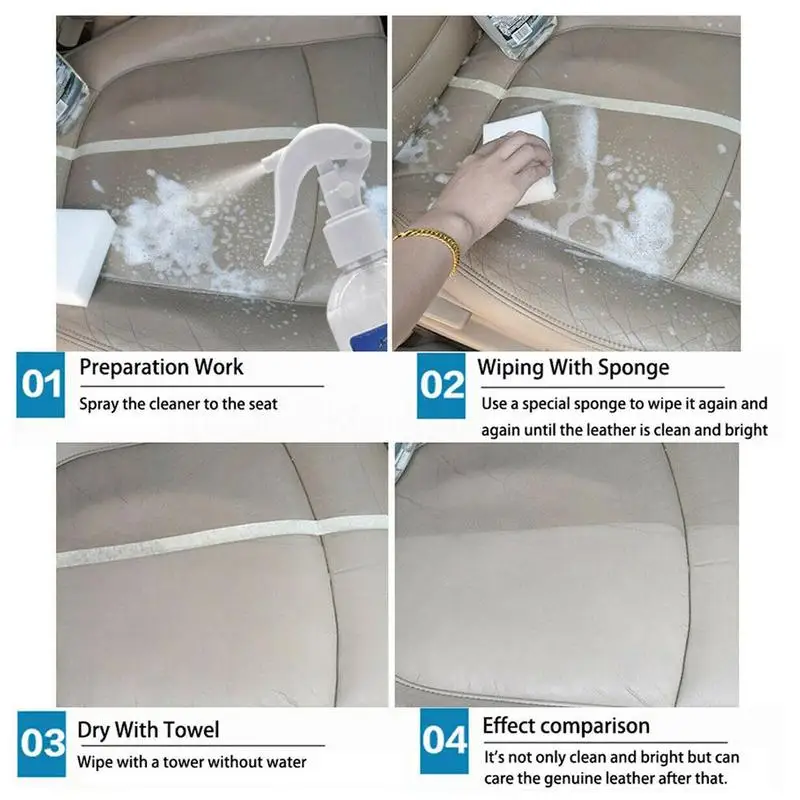 01 Preparation Work
Spray the cleaner to the seat

02 Wiping With Sponge
Use a special sponge to wipe it again and again until the leather is clean and bright

03 Dry With Towel
Wipe with a tower without water

04 Effect comparison
It's not only clean and bright but can care the genuine leather after that.