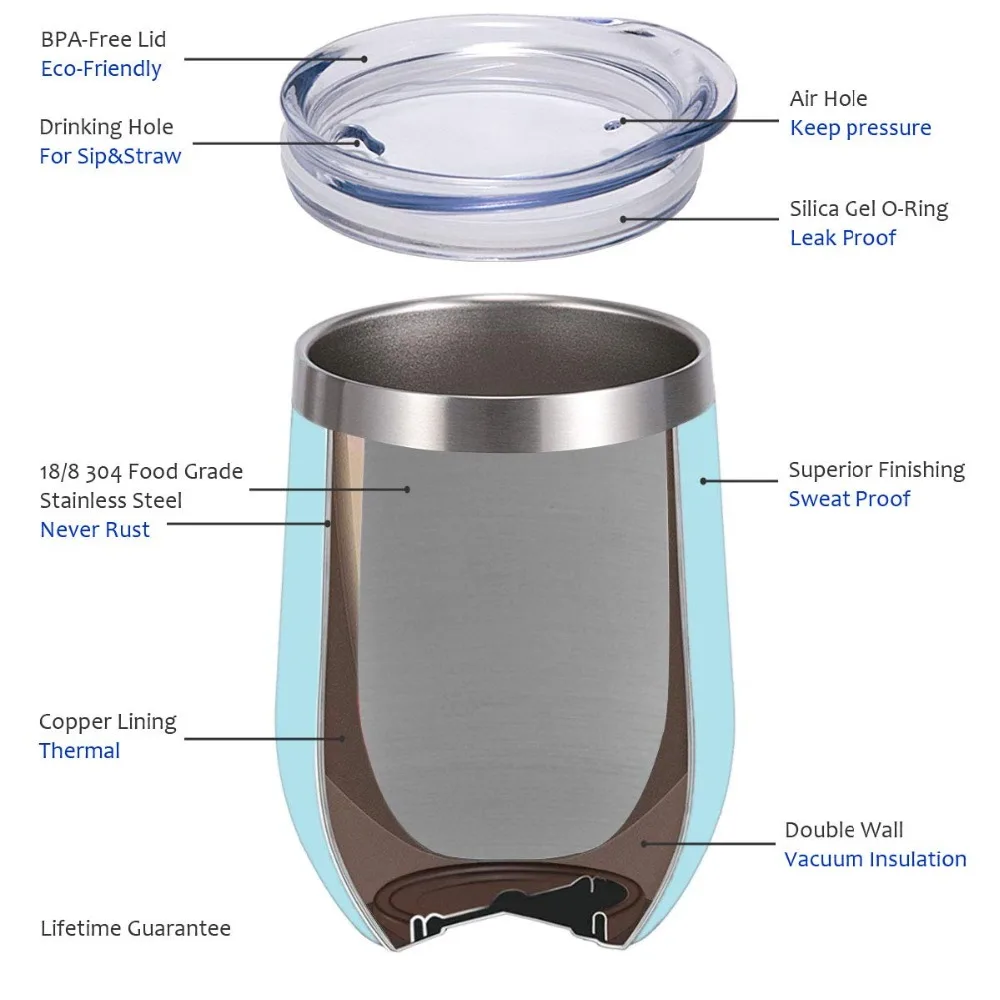 BPA-Free Lid
Eco-Friendly

Drinking Hole
For Sip&Straw

Air Hole
Keep pressure

Silica Gel O-Ring
Leak Proof

18/8 304 Food Grade
Stainless Steel
Never Rust

Superior Finishing
Sweat Proof

Copper Lining
Thermal

Double Wall
Vacuum Insulation

Lifetime Guarantee