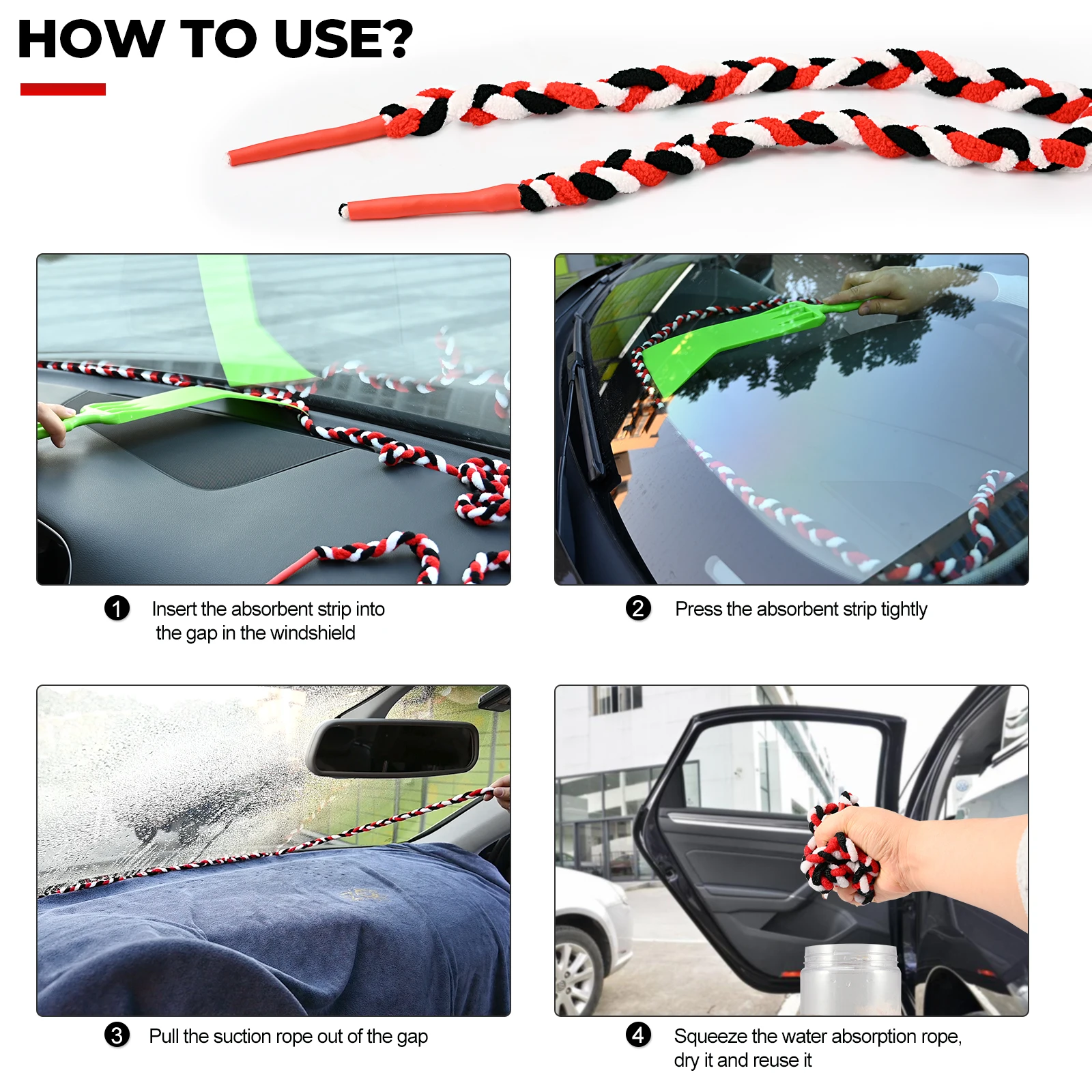 HOW TO USE?

1 Insert the absorbent strip into the gap in the windshield

2 Press the absorbent strip tightly

3 Pull the suction rope out of the gap

4 Squeeze the water absorption rope, dry it and reuse it