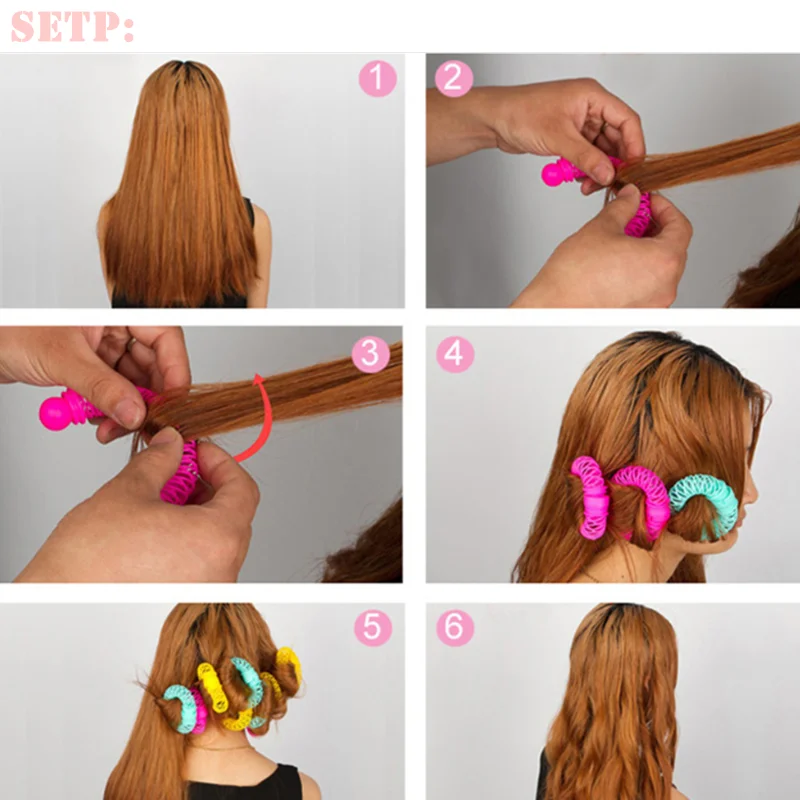 SETP:

1

2

3

4

5

6