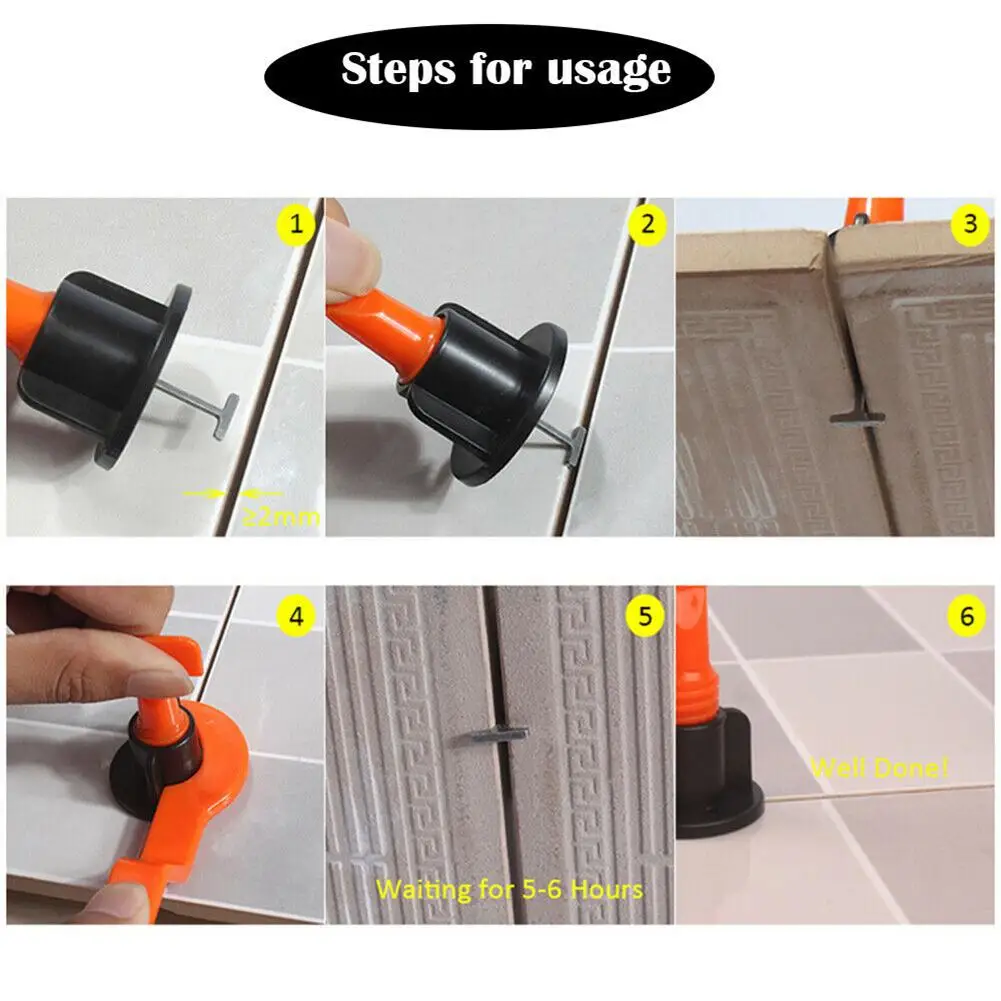 Steps for usage

1

≥2mm

2

3

4

5

Waiting for 5-6 Hours

6

Well Done!