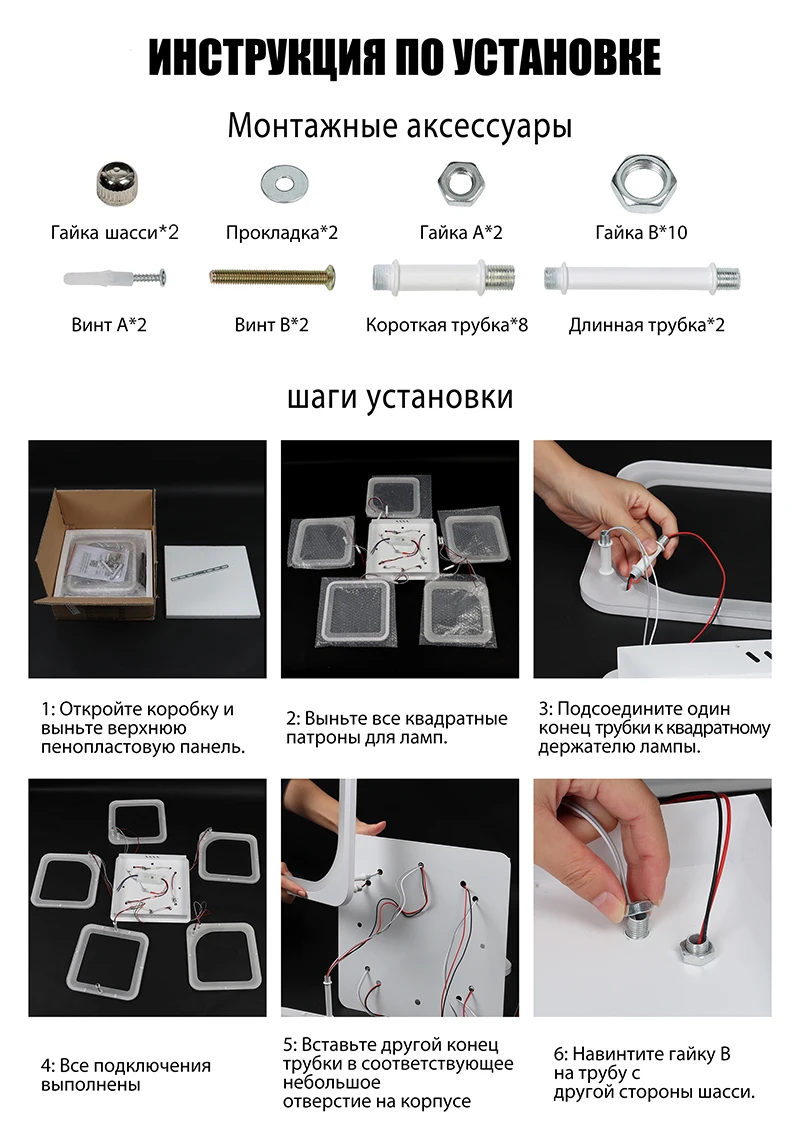 ИНСТРУКЦИЯ ПО УСТАНОВКЕ

Монтажные аксессуары

Гайка шасси*2

Прокладка*2

Гайка A*2

Гайка B*10

Винт A*2

Винт B*2

Короткая трубка*8

Длинная трубка*2

шаги установки

1: Откройте коробку и выньте верхнюю пенопластовую панель.

2: Выньте все квадратные патроны для ламп.

3: Подсоедините один конец трубки к квадратному держателю лампы.

4: Все подключения выполнены

5: Вставьте другой конец трубки в соответствующее небольшое отверстие на корпусе

6: Навинтите гайку B на трубу с другой стороны шасси.