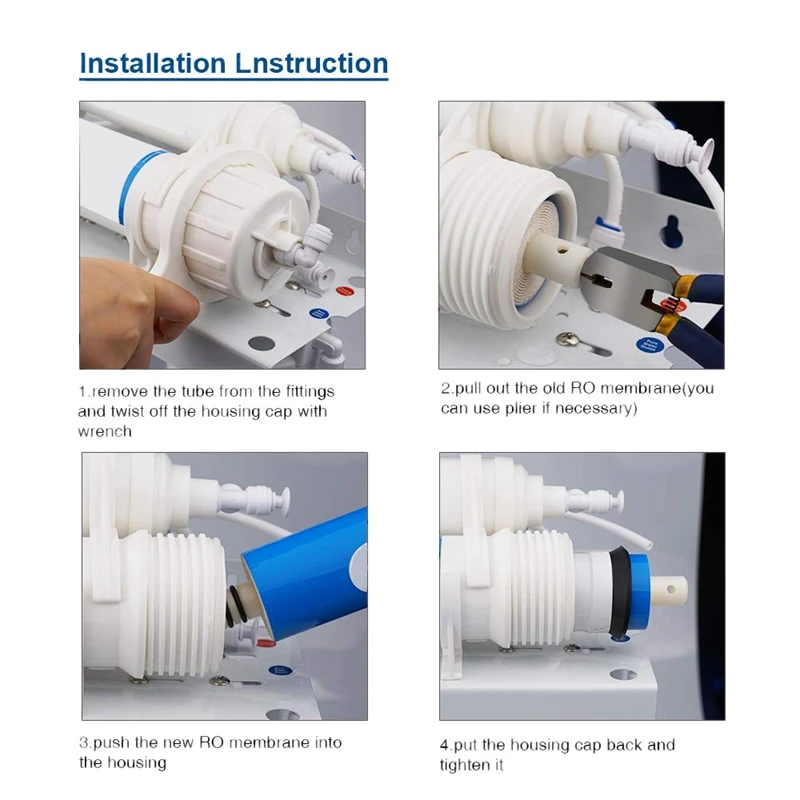 Installation Lnstruction

1.remove the tube from the fittings and twist off the housing cap with wrench

2.pull out the old RO membrane(you can use plier if necessary)

3.push the new RO membrane into the housing

4.put the housing cap back and tighten it