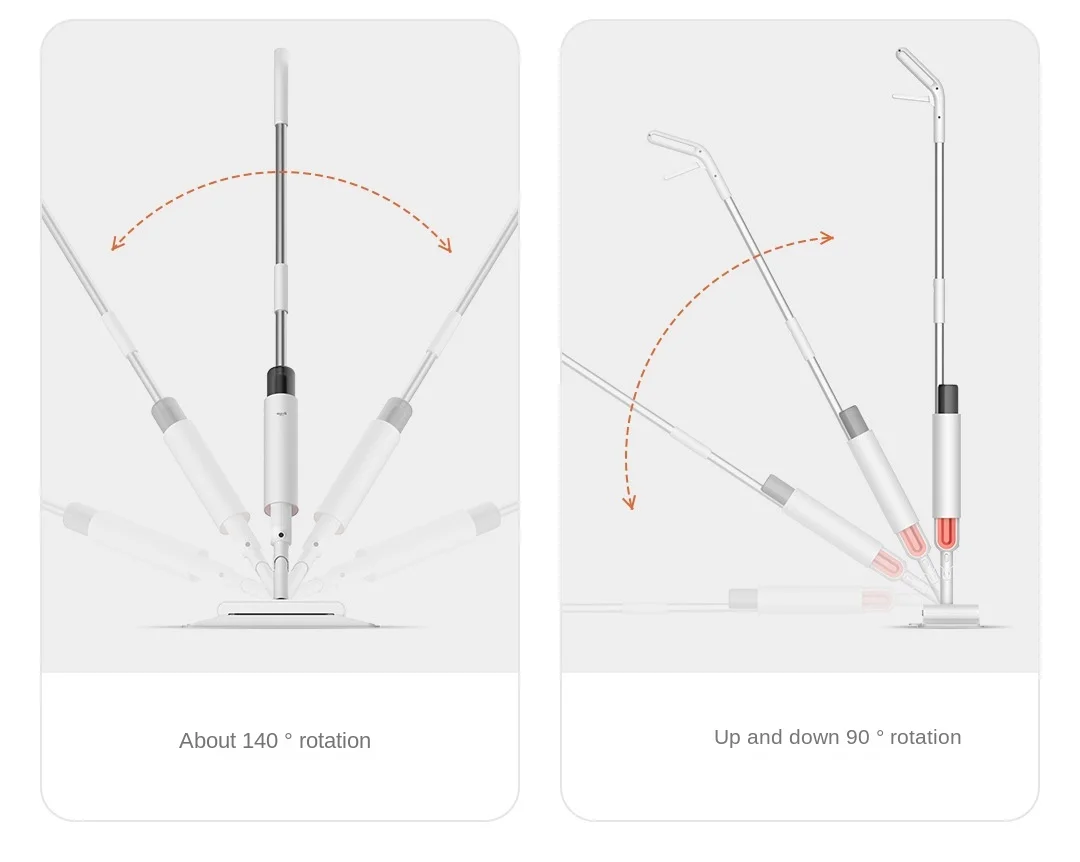 About 140 ° rotation

Up and down 90 ° rotation