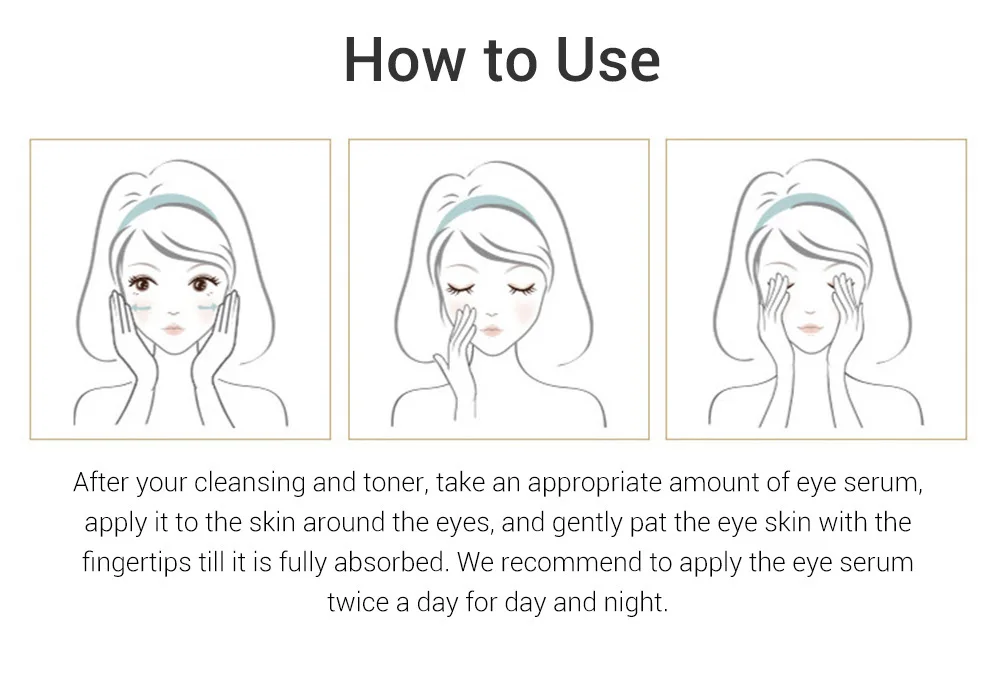 How to Use

After your cleansing and toner, take an appropriate amount of eye serum, apply it to the skin around the eyes, and gently pat the eye skin with the fingertips till it is fully absorbed. We recommend to apply the eye serum twice a day for day and night.