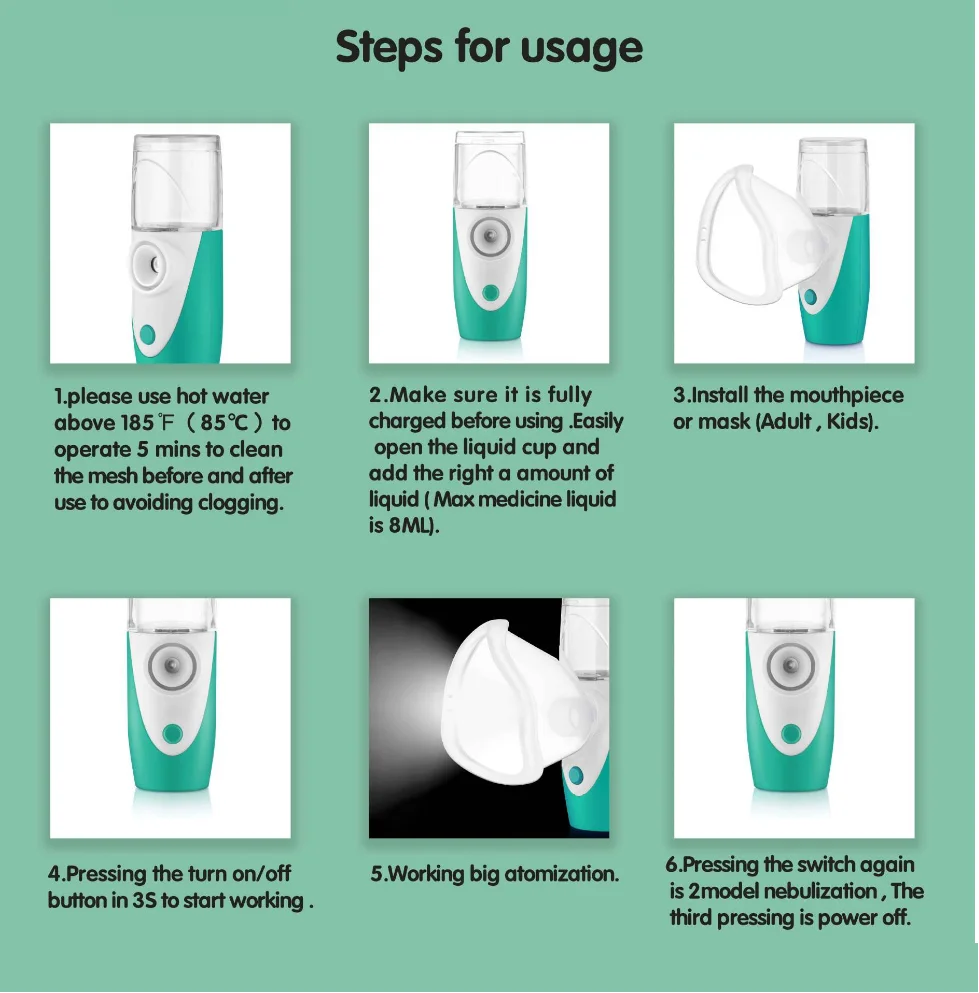 Steps for usage

1.please use hot water above 185℉（85℃）to operate 5 mins to clean the mesh before and after use to avoiding clogging.

2.Make sure it is fully charged before using .Easily open the liquid cup and add the right a amount of liquid ( Max medicine liquid is 8ML).

3.Install the mouthpiece or mask (Adult , Kids).

4.Pressing the turn on/off button in 3S to start working .

5.Working big atomization.

6.Pressing the switch again is 2model nebulization , The third pressing is power off.