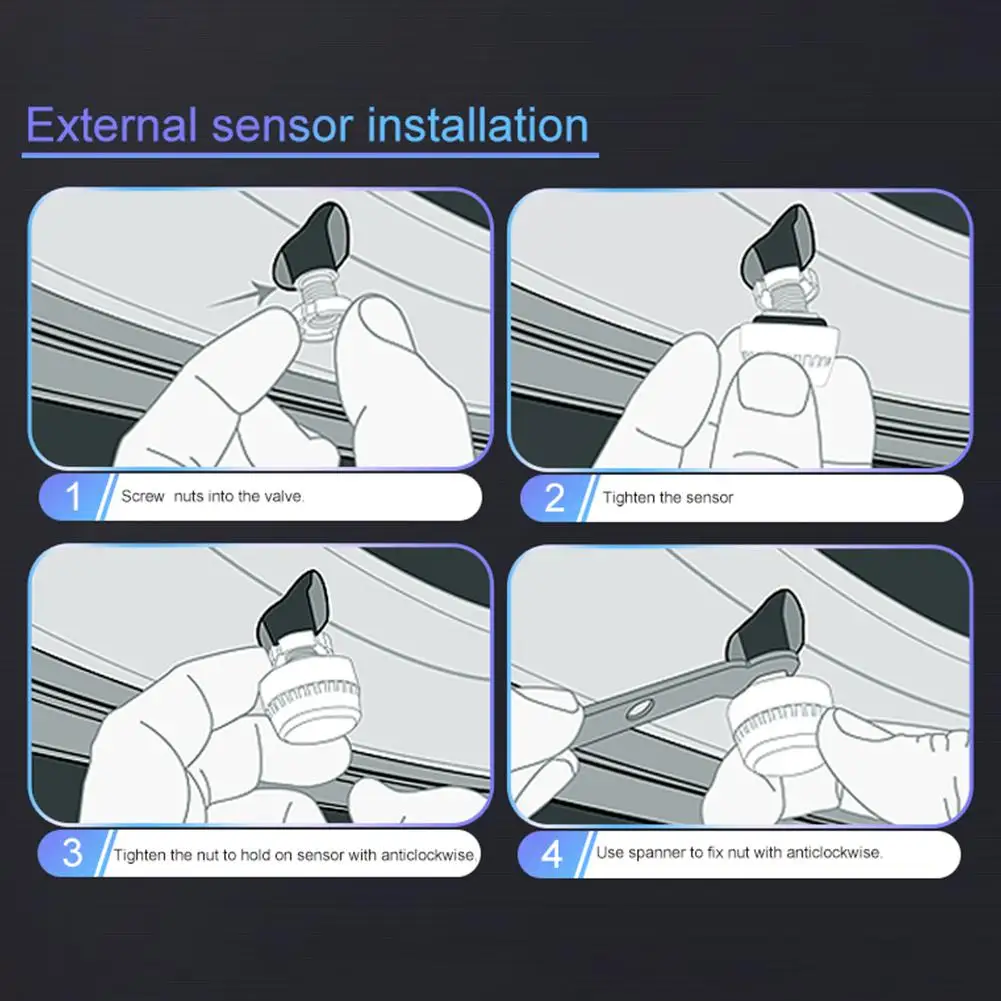 External sensor installation

1 Screw nuts into the valve.

2 Tighten the sensor

3 Tighten the nut to hold on sensor with anticlockwise.

4 Use spanner to fix nut with anticlockwise.