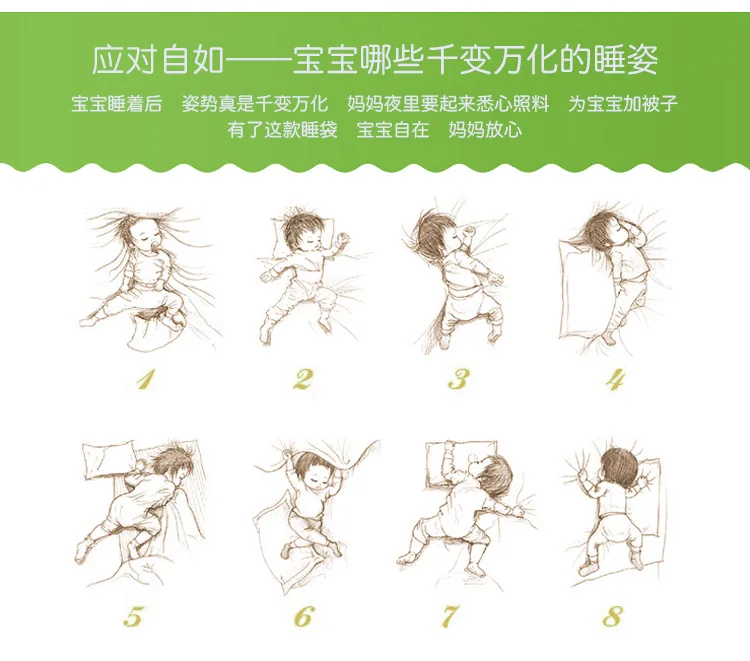 应对自如——宝宝哪些千变万化的睡姿

宝宝睡着后　姿势真是千变万化　妈妈夜里要起来悉心照料　为宝宝加被子
有了这款睡袋　宝宝自在　妈妈放心

1

2

3

4

5

6

7

8