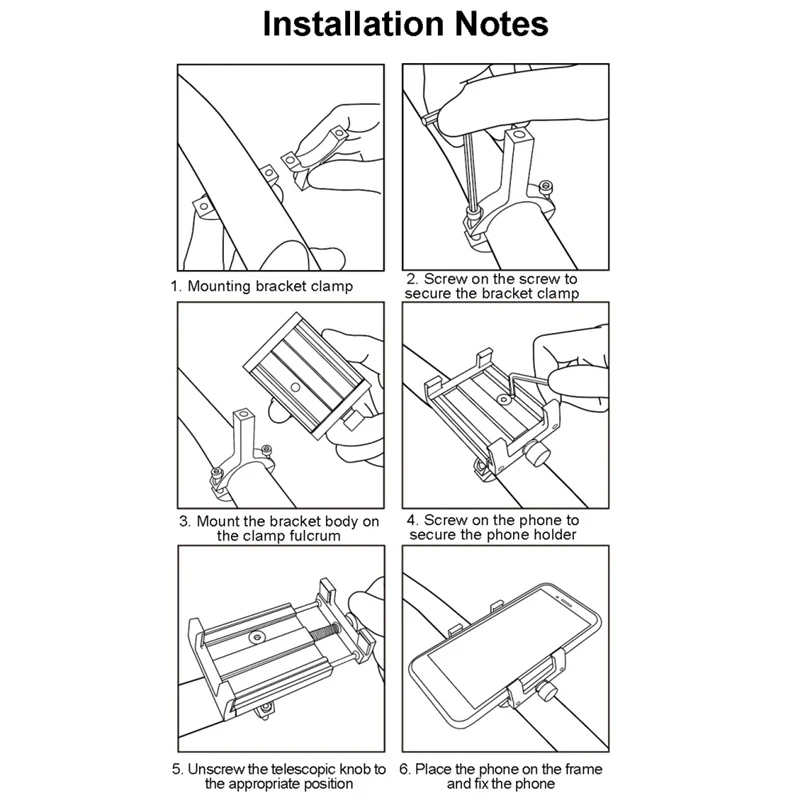 Installation Notes

1. Mounting bracket clamp

2. Screw on the screw to secure the bracket clamp

3. Mount the bracket body on the clamp fulcrum

4. Screw on the phone to secure the phone holder

5. Unscrew the telescopic knob to the appropriate position

6. Place the phone on the frame and fix the phone