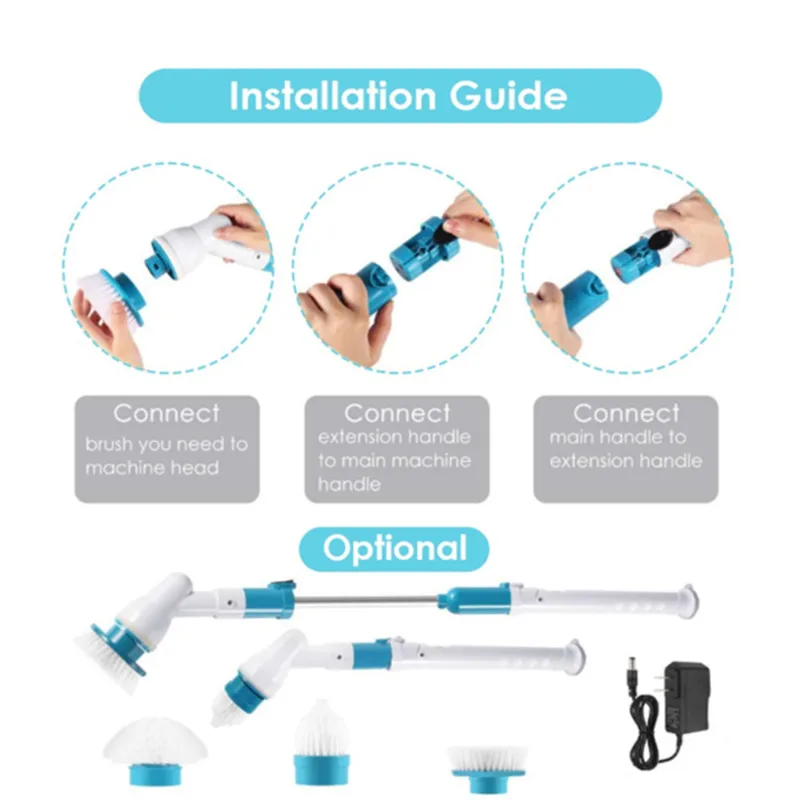 Installation Guide

Connect
brush you need to machine head

Connect
extension handle to main machine handle

Connect
main handle to extension handle

Optional