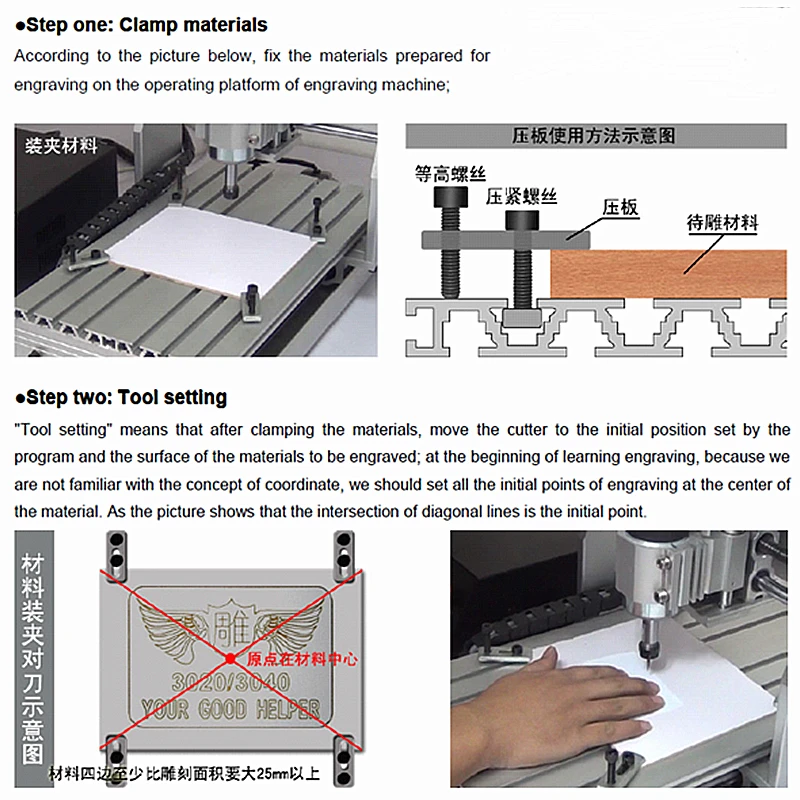 ●Step one: Clamp materials

According to the picture below, fix the materials prepared for engraving on the operating platform of engraving machine;

装夹材料

压板使用方法示意图

等高螺丝

压紧螺丝

压板

待雕材料

●Step two: Tool setting

"Tool setting" means that after clamping the materials, move the cutter to the initial position set by the program and the surface of the materials to be engraved; at the beginning of learning engraving, because we are not familiar with the concept of coordinate, we should set all the initial points of engraving at the center of the material. As the picture shows that the intersection of diagonal lines is the initial point.

材料装夹对刀示意图

雕

原点在材料中心

3020/3040

YOUR GOOD HELPER

材料四边至少比雕刻面积要大25mm以上