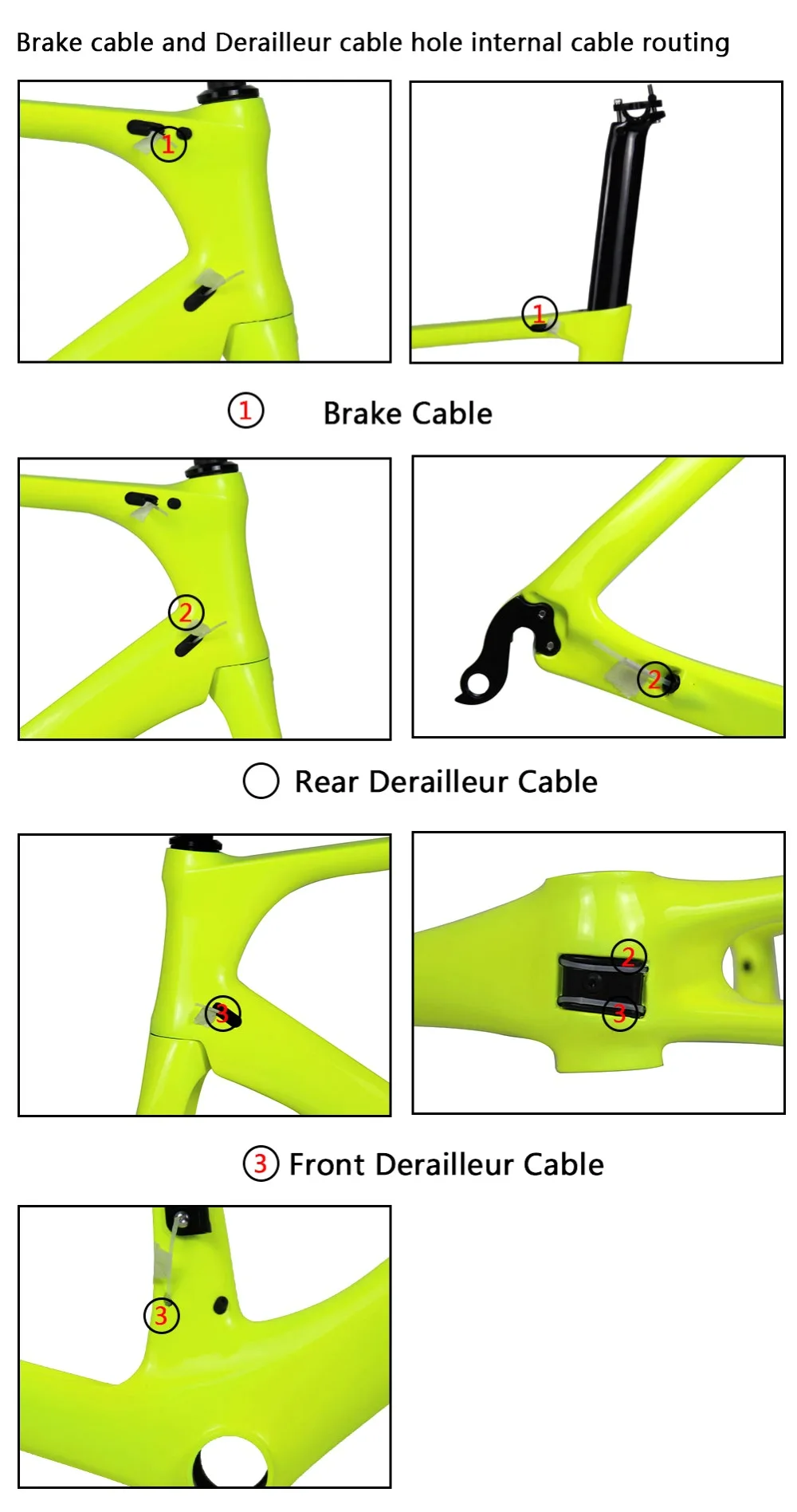 Brake cable and Derailleur cable hole internal cable routing

1

1

1 Brake Cable

2

2

Rear Derailleur Cable

3

2

3

3 Front Derailleur Cable

3