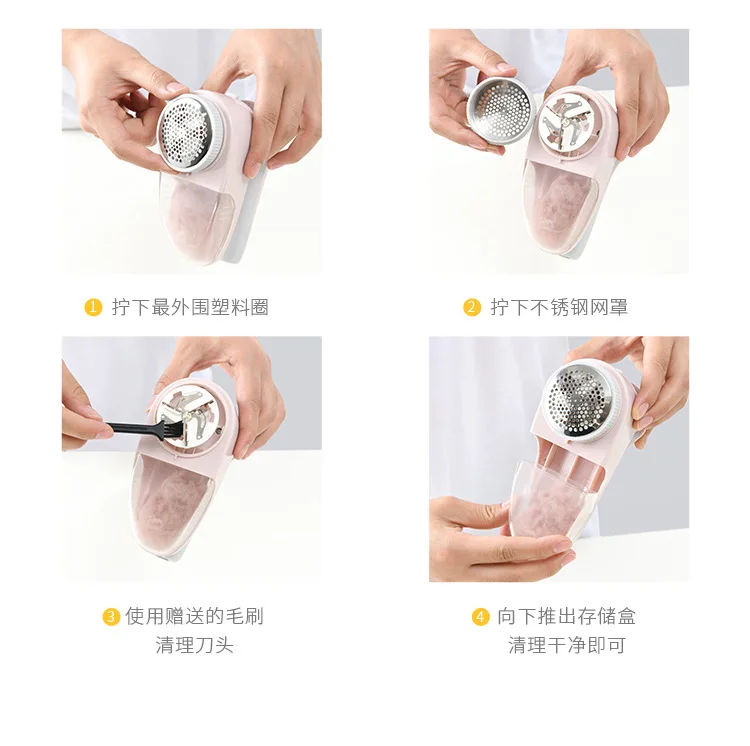 1 拧下最外围塑料圈

2 拧下不锈钢网罩

3 使用赠送的毛刷 清理刀头

4 向下推出存储盒 清理干净即可