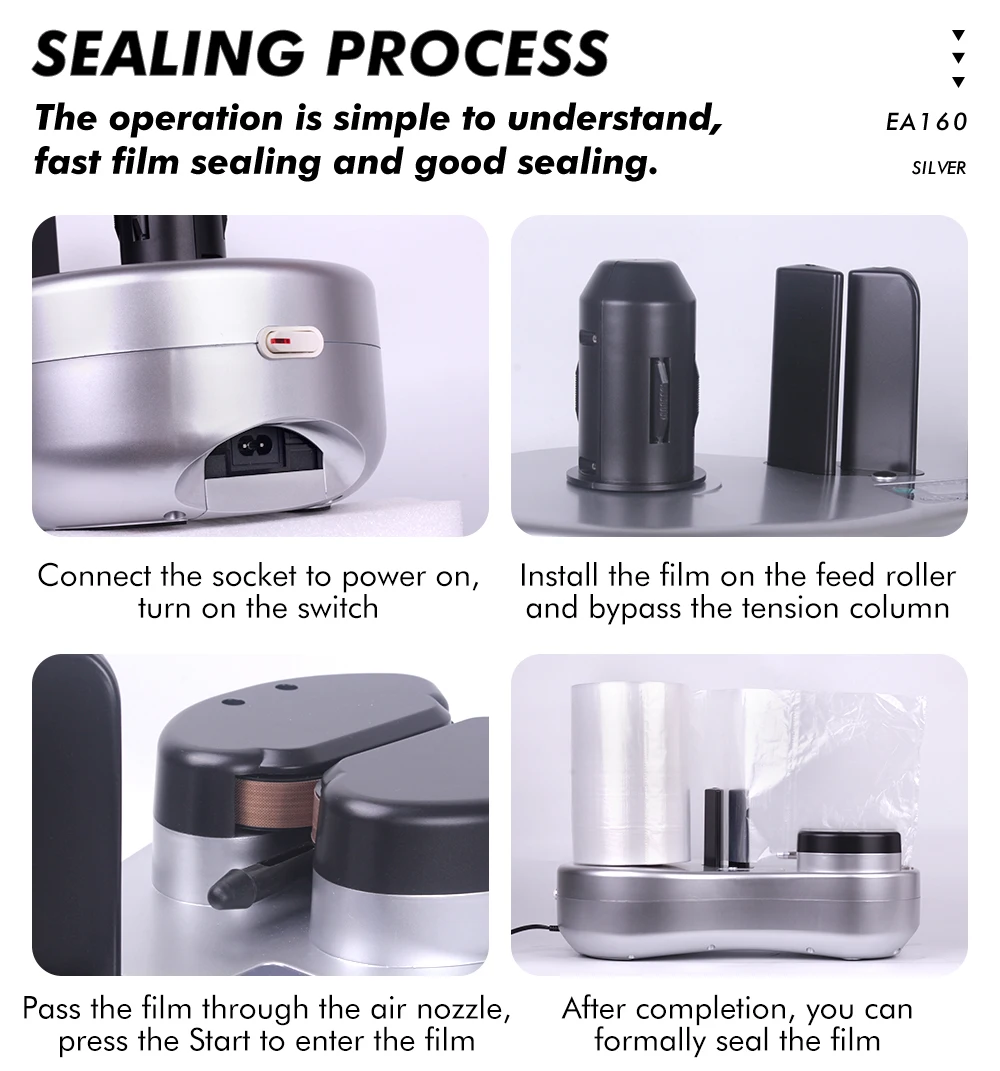 SEALING PROCESS

The operation is simple to understand, fast film sealing and good sealing.

EA160

SILVER

Connect the socket to power on, turn on the switch

Install the film on the feed roller and bypass the tension column

Pass the film through the air nozzle, press the Start to enter the film

After completion, you can formally seal the film