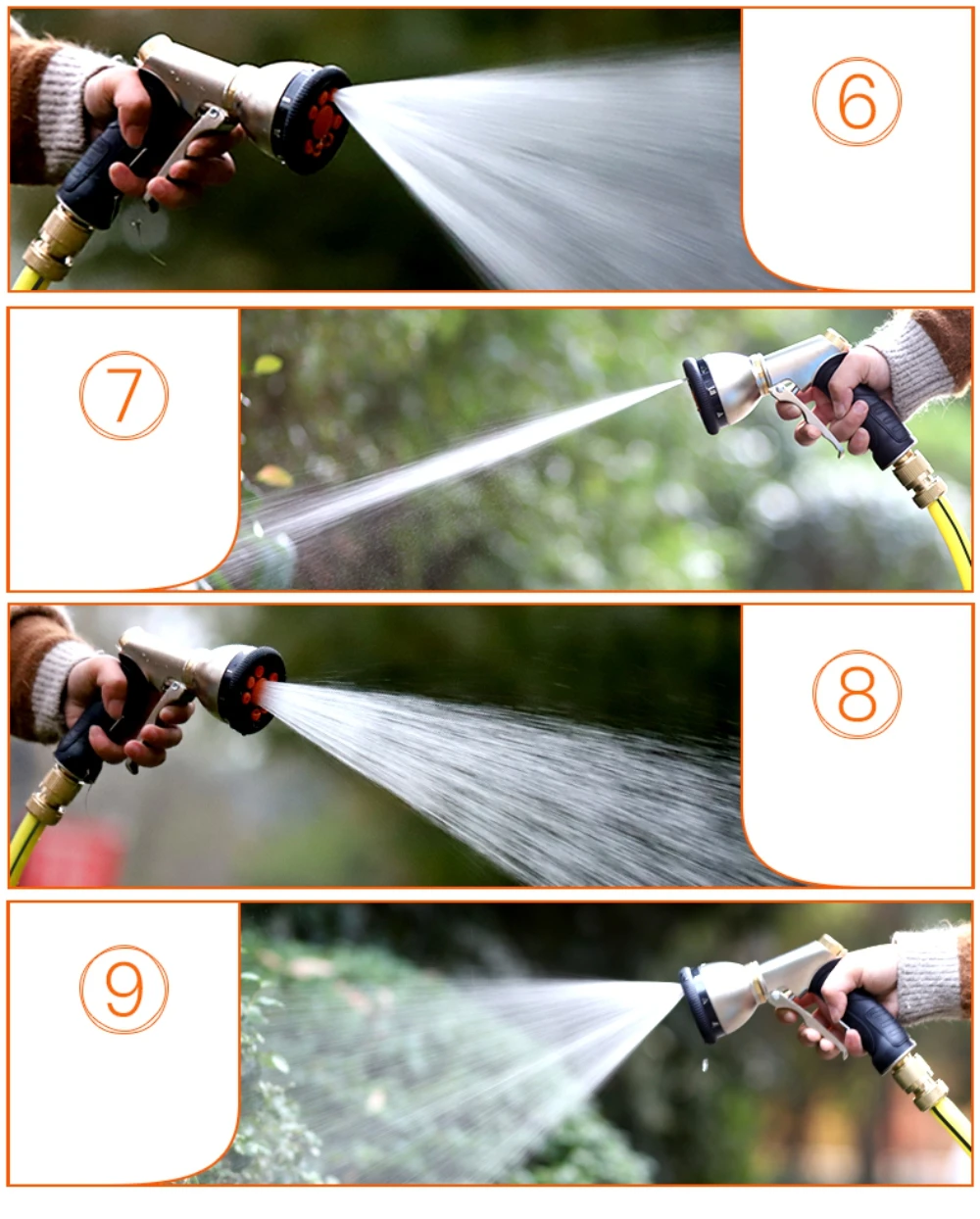 ⑥

⑦

⑧

⑨