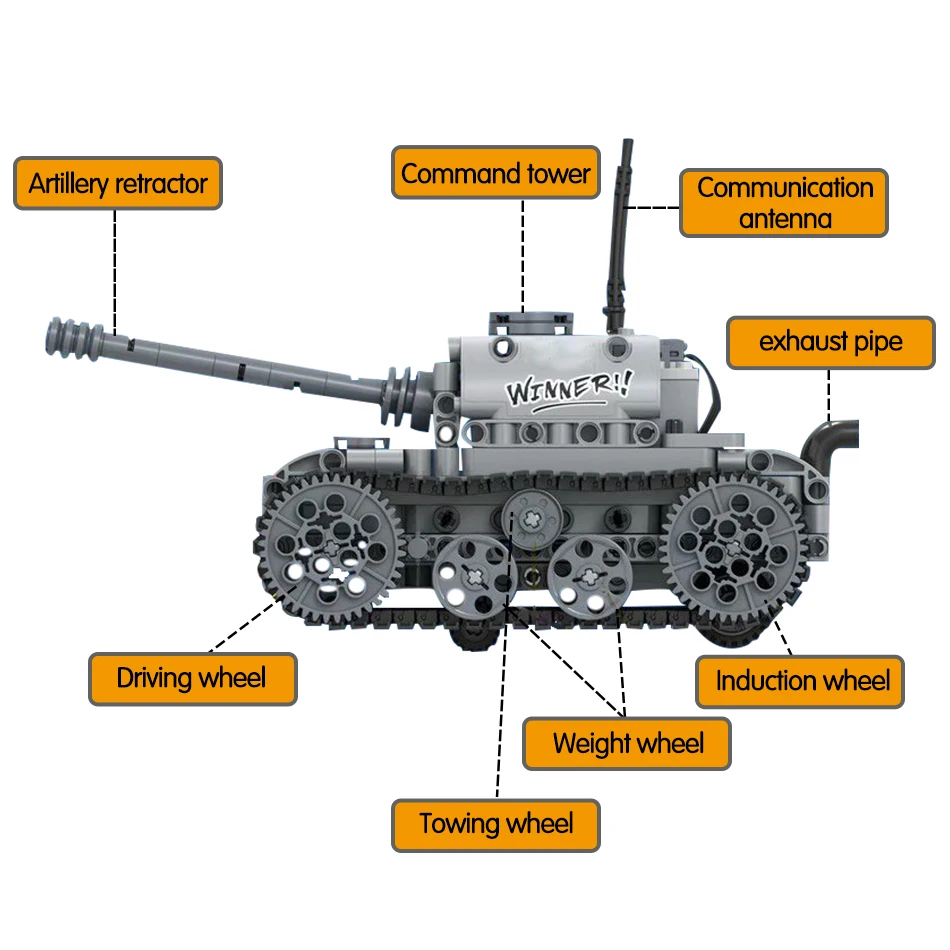 Artillery retractor

Command tower

Communication antenna

exhaust pipe

WINNER!!

Driving wheel

Induction wheel

Weight wheel

Towing wheel