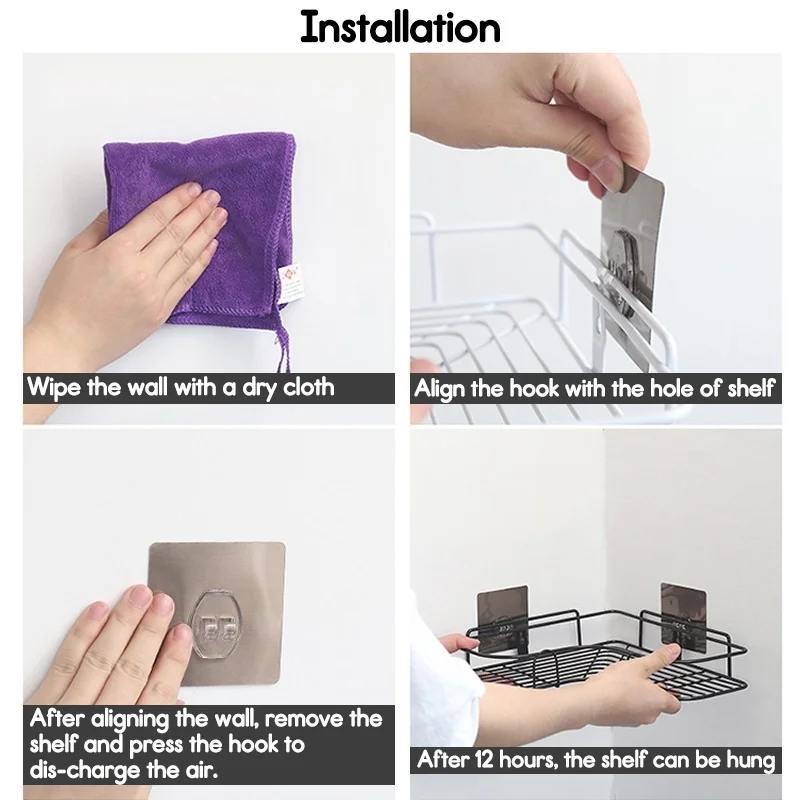 Installation

Wipe the wall with a dry cloth

Align the hook with the hole of shelf

After aligning the wall, remove the shelf and press the hook to dis-charge the air.

After 12 hours, the shelf can be hung