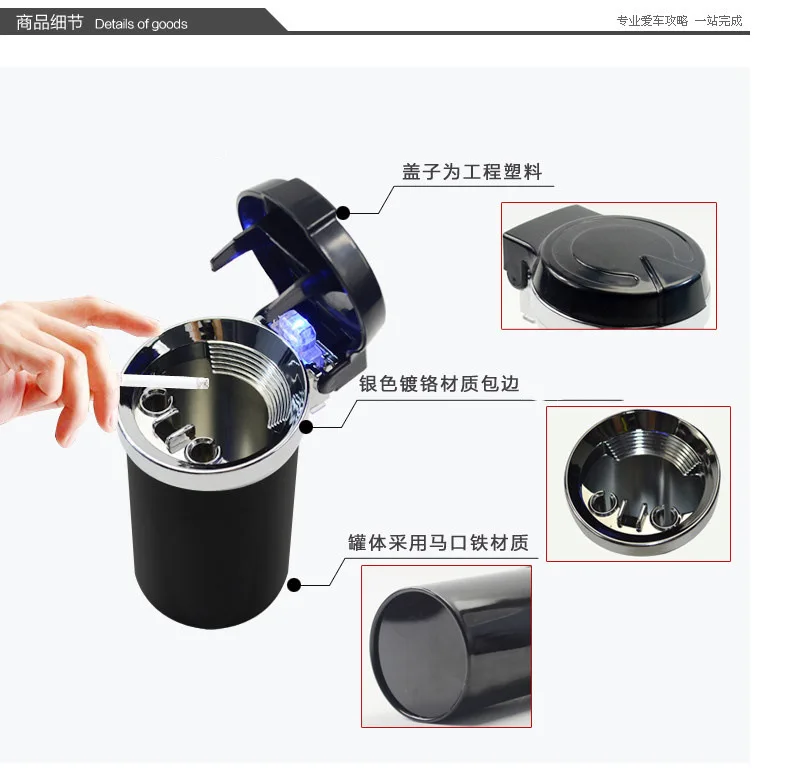 商品细节 Details of goods

专业爱车攻略 一站完成

盖子为工程塑料

银色镀铬材质包边

罐体采用马口铁材质