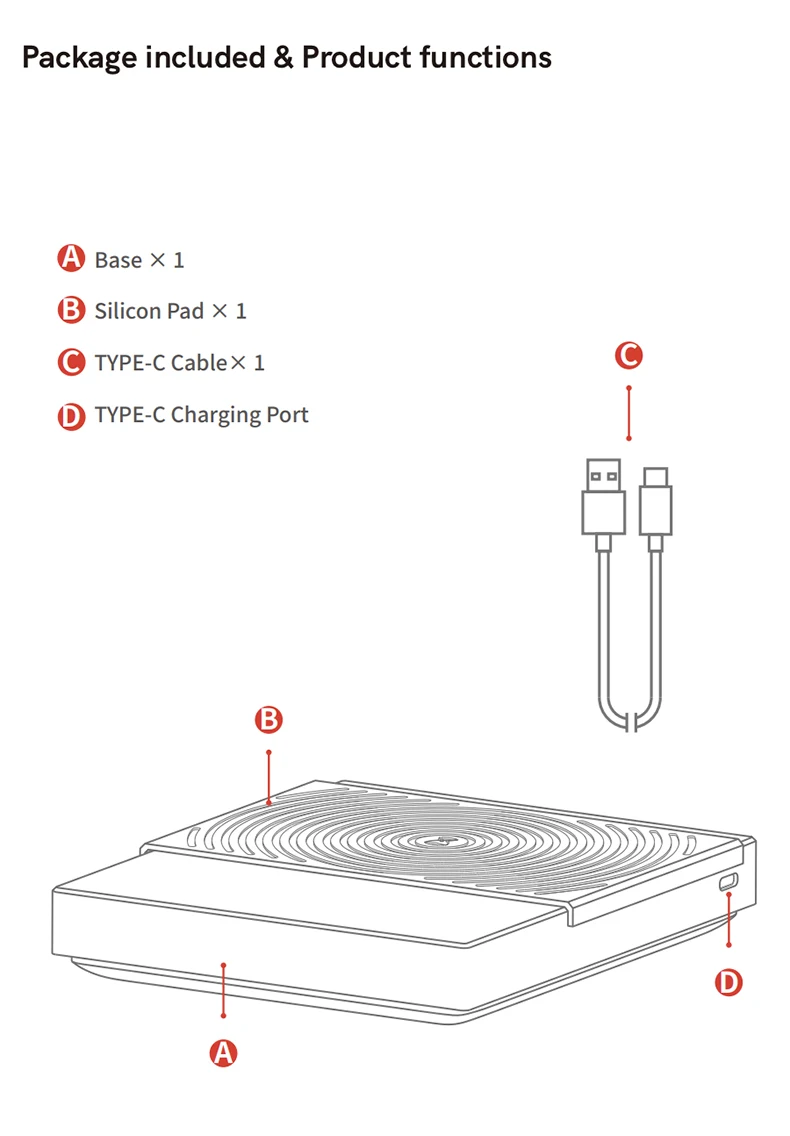 Package included & Product functions

A Base × 1

B Silicon Pad × 1

C TYPE-C Cable× 1

D TYPE-C Charging Port

C

B

D

A