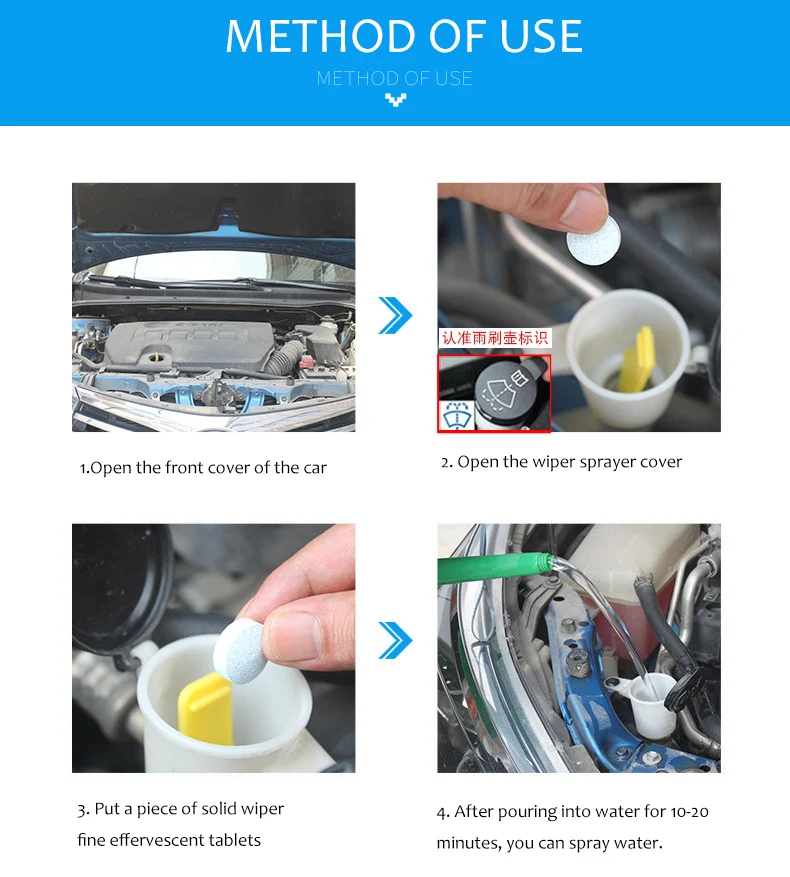 METHOD OF USE

METHOD OF USE

认准雨刷壶标识

1.Open the front cover of the car

2. Open the wiper sprayer cover

3. Put a piece of solid wiper fine effervescent tablets

4. After pouring into water for 10-20 minutes, you can spray water.