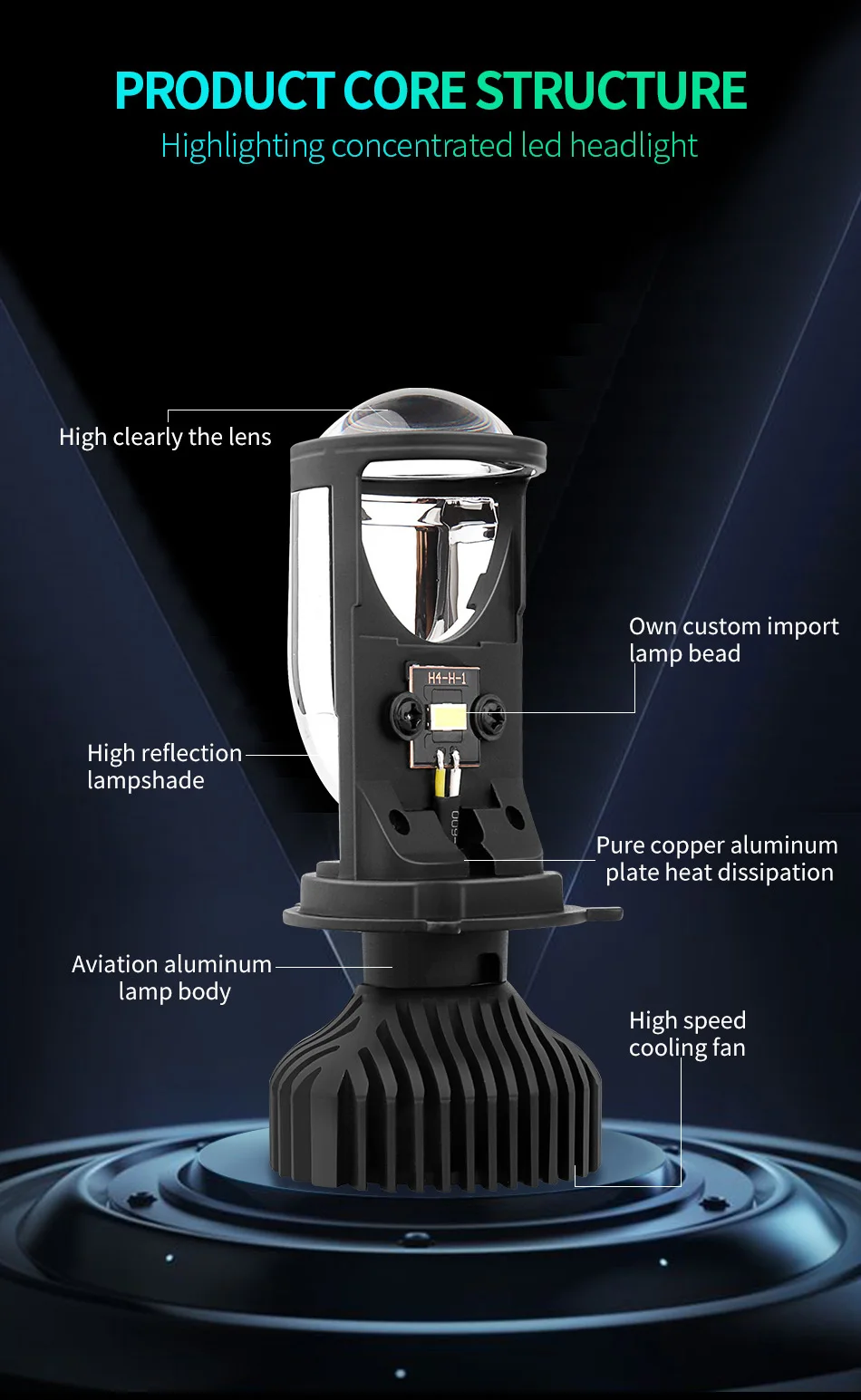 PRODUCT CORE STRUCTURE
Highlighting concentrated led headlight

High clearly the lens

Own custom import lamp bead

H4-H-1

High reflection lampshade

Pure copper aluminum plate heat dissipation

Aviation aluminum lamp body

High speed cooling fan