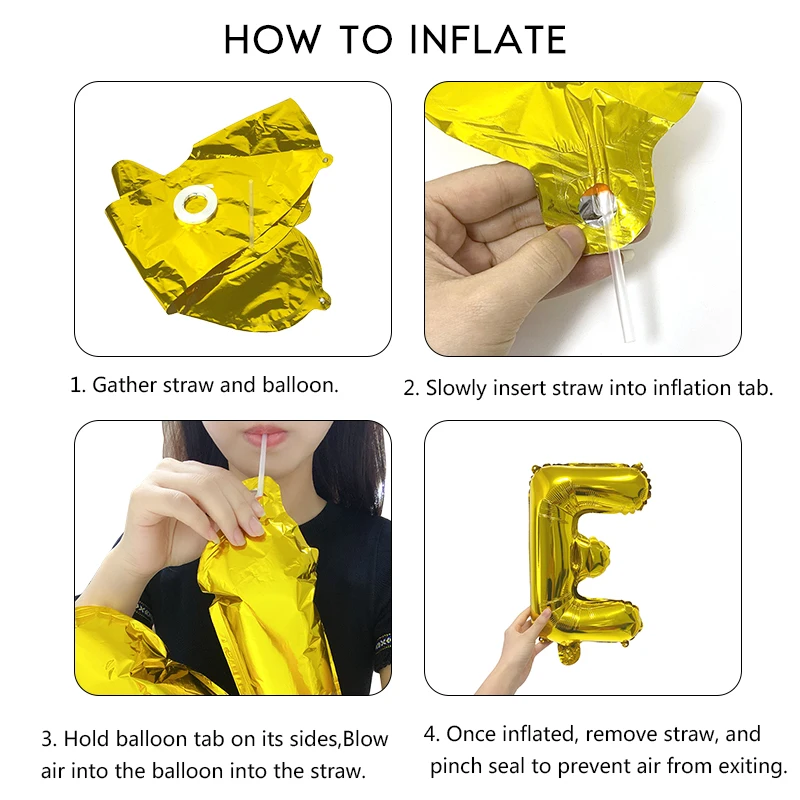 HOW TO INFLATE

1. Gather straw and balloon.

2. Slowly insert straw into inflation tab.

3. Hold balloon tab on its sides,Blow air into the balloon into the straw.

4. Once inflated, remove straw, and pinch seal to prevent air from exiting.