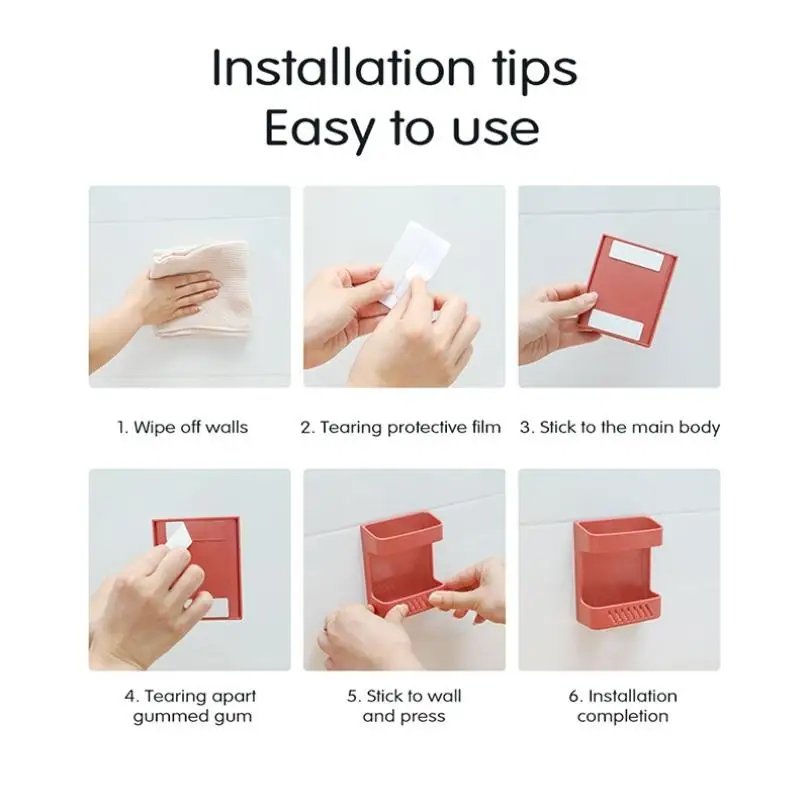 Installation tips
Easy to use

1. Wipe off walls

2. Tearing protective film

3. Stick to the main body

4. Tearing apart gummed gum

5. Stick to wall and press

6. Installation completion