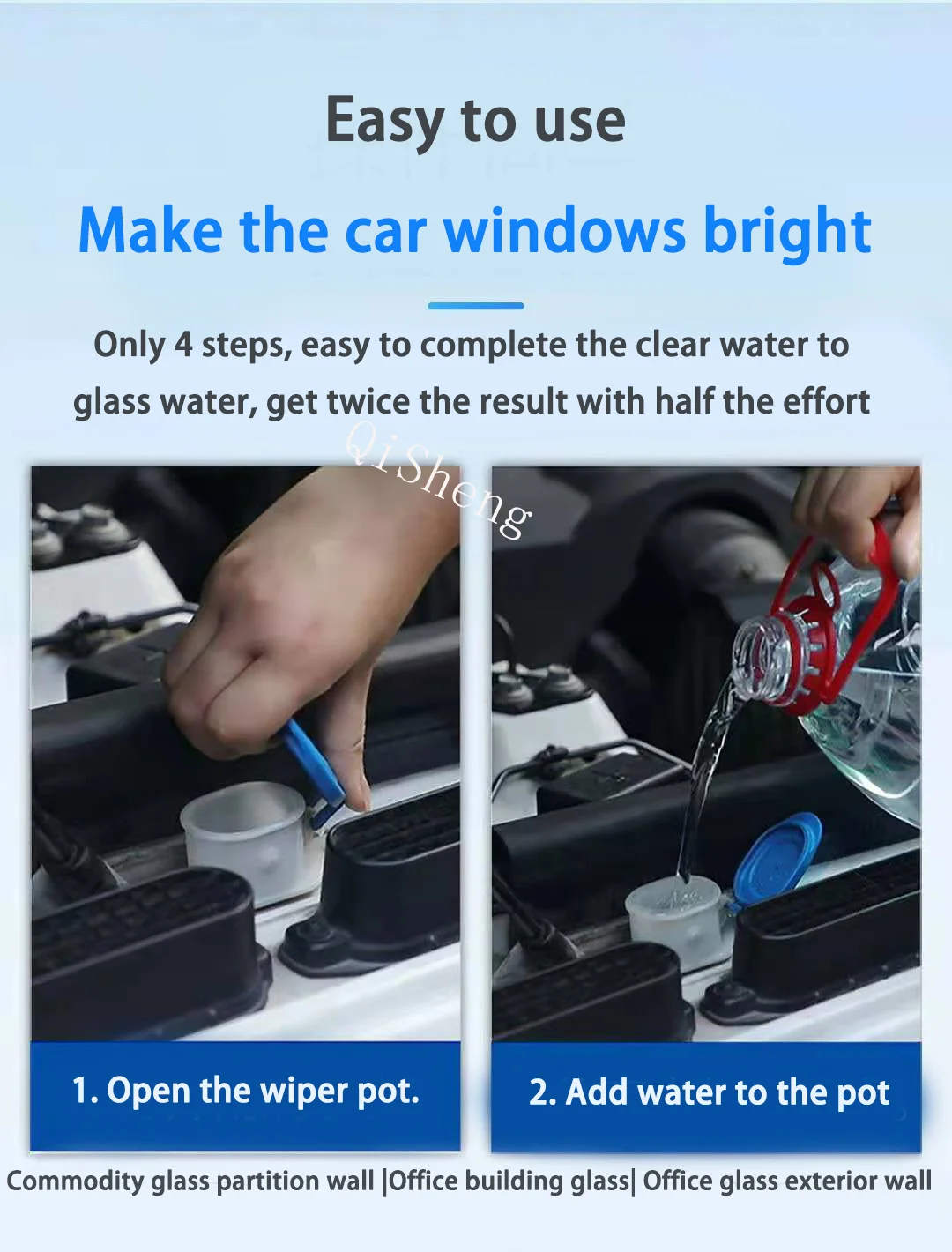 Easy to use

Make the car windows bright

Only 4 steps, easy to complete the clear water to glass water, get twice the result with half the effort

QiSheng

1. Open the wiper pot.

2. Add water to the pot

Commodity glass partition wall |Office building glass| Office glass exterior wall